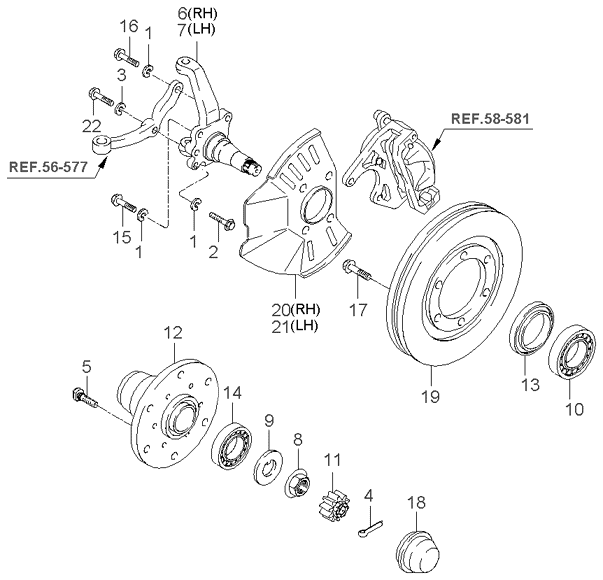 16
1
6(RH)
7(LH)
3
22
REF.56-577
REF.58-581
15
1
1
2
20(RH)
21(LH)
17
12
5
14
9
8
11
4
18
19
13
10