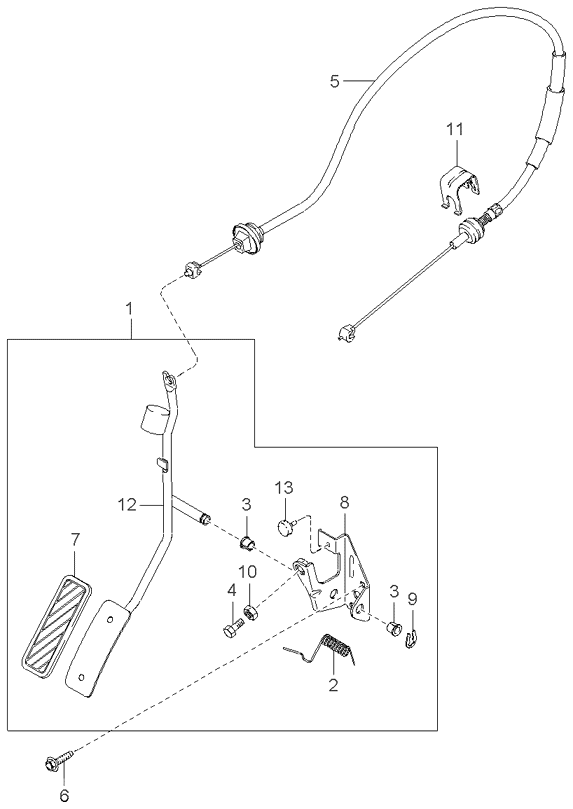 5
11
1
12
13
3
8
7
10
4
3
9
2
6