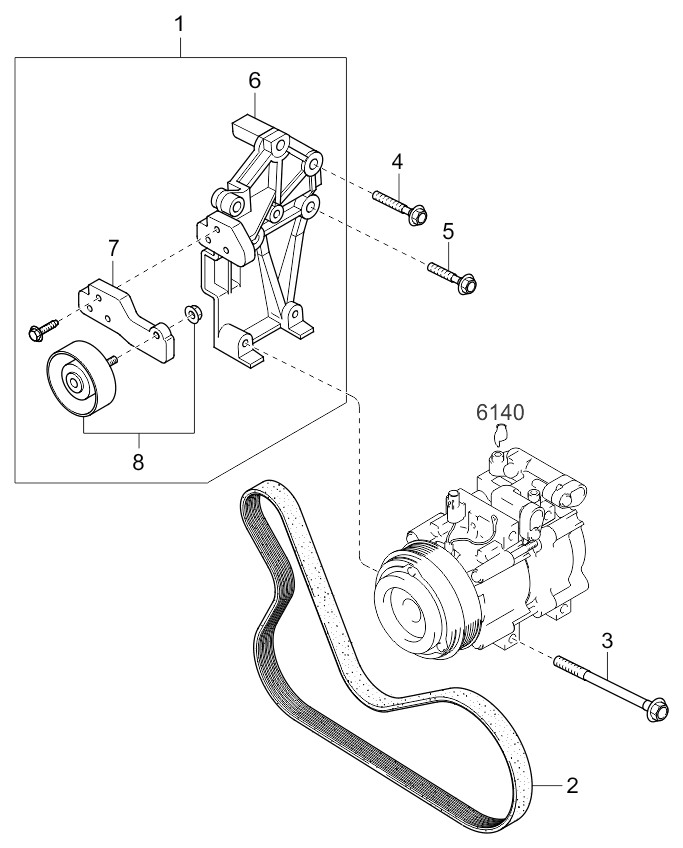 1
6
4
5
7
8
6140
3
2