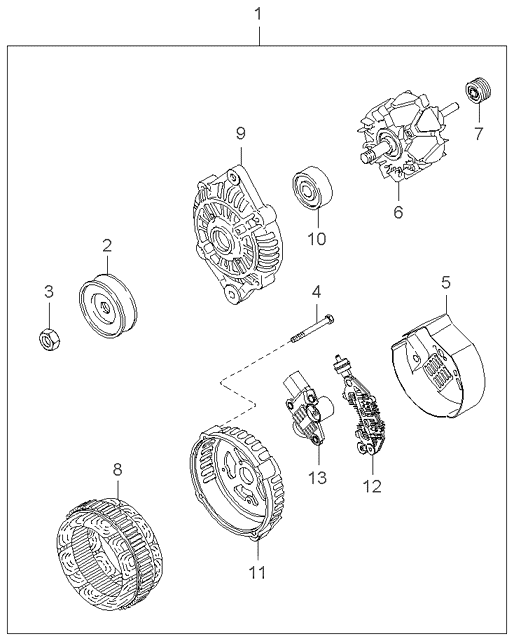 1
9
7
6
10
2
3
4
5
13
12
8
11