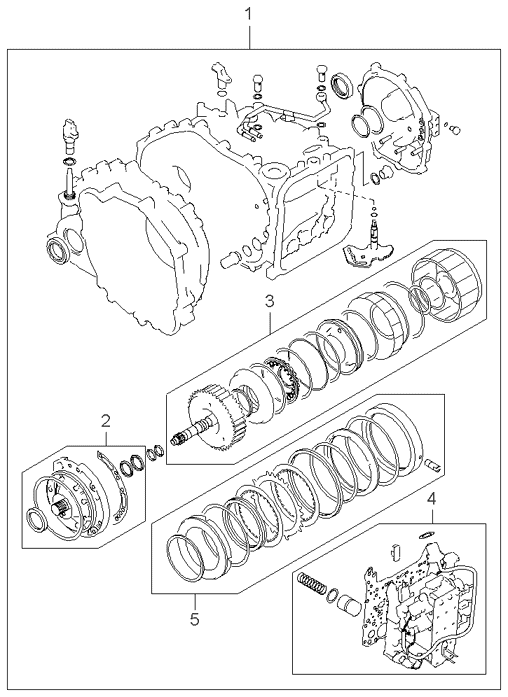 1
3
2
4
5