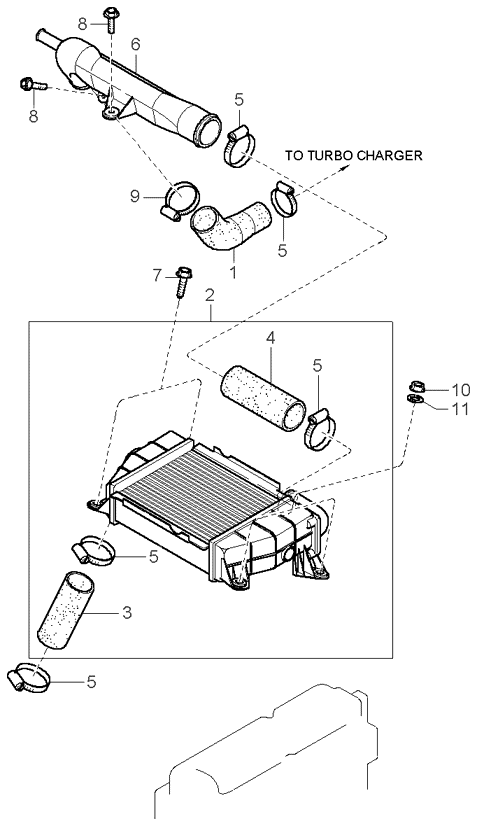 8
6
8
5
TO TURBO CHARGER
9
5
1
7
2
4
5
10
11
5
3
5