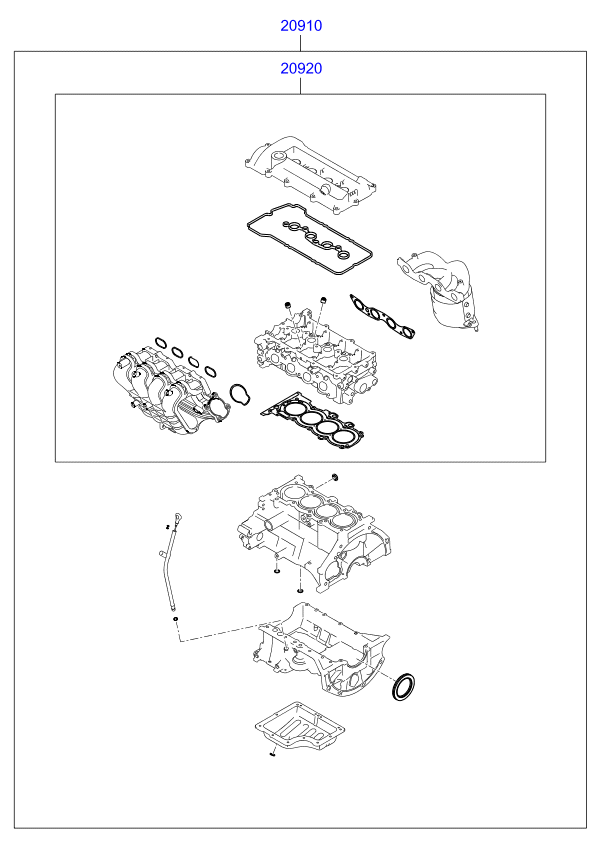 20910

20920