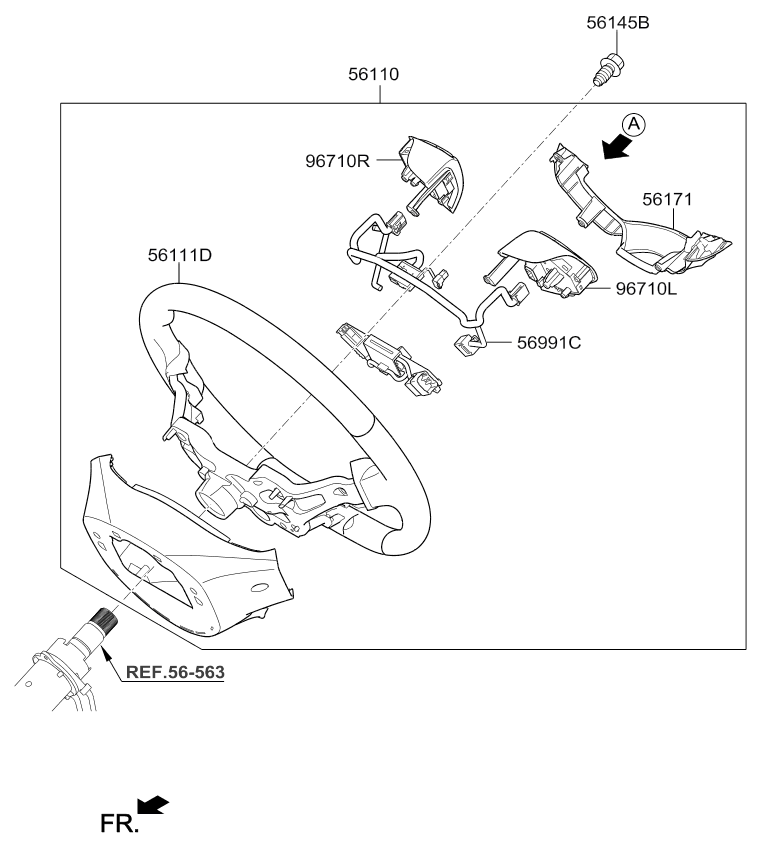 56145B
56110
A
96710R
56171
56111D
96710L
56991C
REF.56-563
FR.