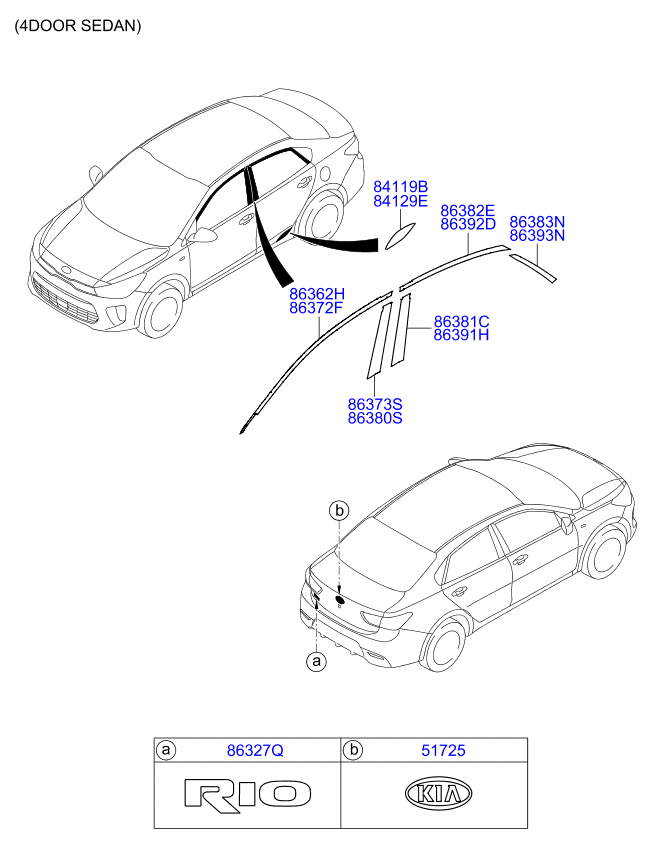 (4DOOR SEDAN)

84119B
84129E

86382E
86392D

86383N
86393N

86362H
86372F

86381C
86391H

86373S
86380S

b

a

| a 86327Q | b 51725 |
|---|---|
| RIO | KIA |