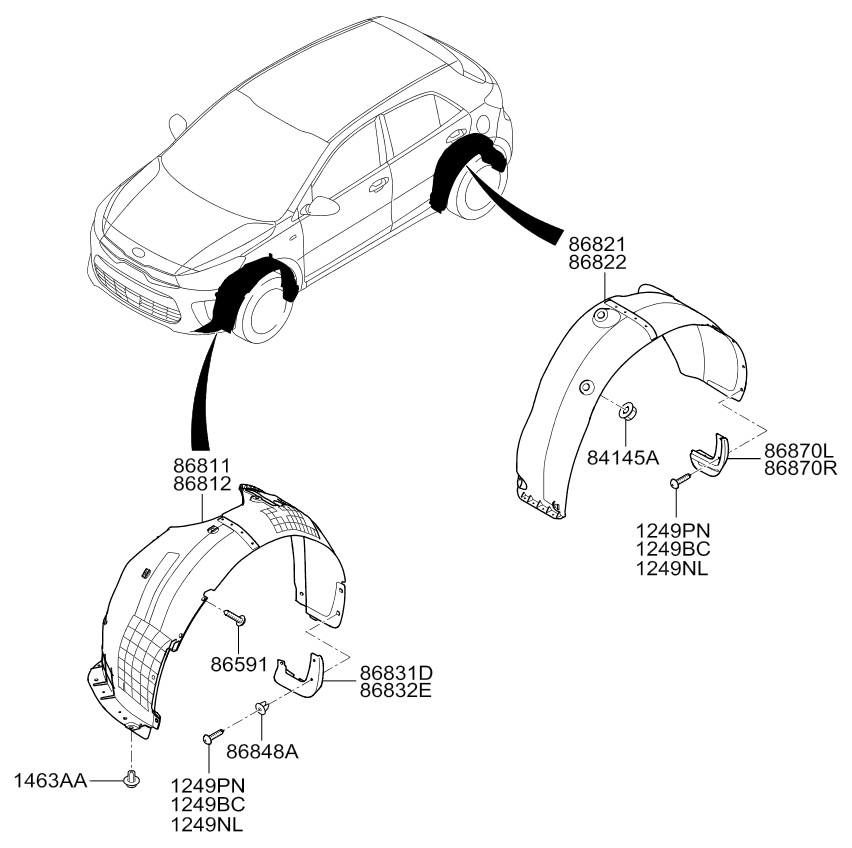 86821
86822

84145A

86870L
86870R

1249PN
1249BC
1249NL

86811
86812

86591

86831D
86832E

86848A

1463AA

1249PN
1249BC
1249NL