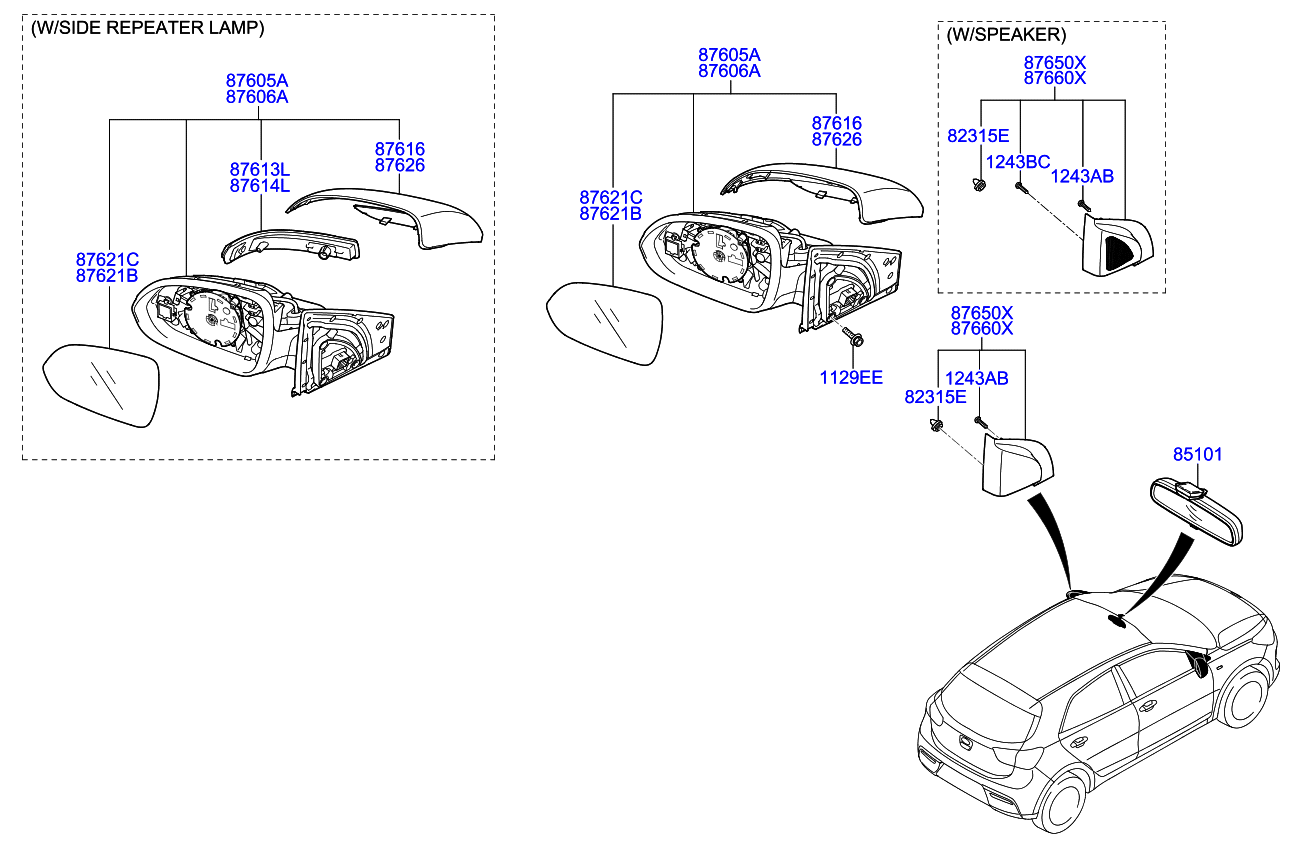 (W/SIDE REPEATER LAMP)

87605A
87606A

87613L
87614L

87616
87626

87621C
87621B

87605A
87606A

87616
87626

87621C
87621B

1129EE

(W/SPEAKER)

87650X
87660X

82315E

1243BC

1243AB

87650X
87660X

1243AB

82315E

85101