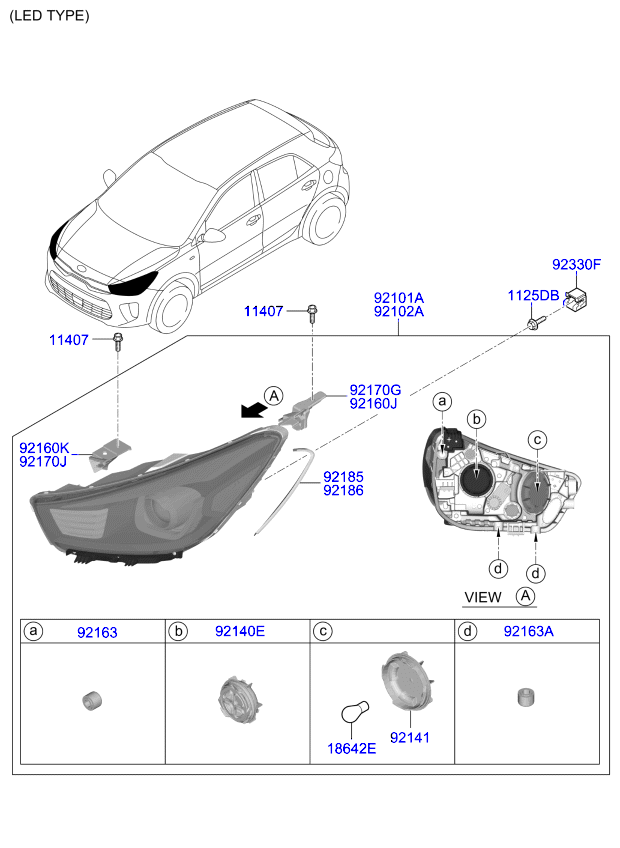 (LED TYPE)

92330F
1125DB
92101A
92102A
11407
11407
A
92170G
92160J
92160K
92170J
92185
92186
a
b
c
d
d
VIEW A

| a 92163 | b 92140E | c | d 92163A |
|---|---|---|---|
| | | 18642E 92141 | |