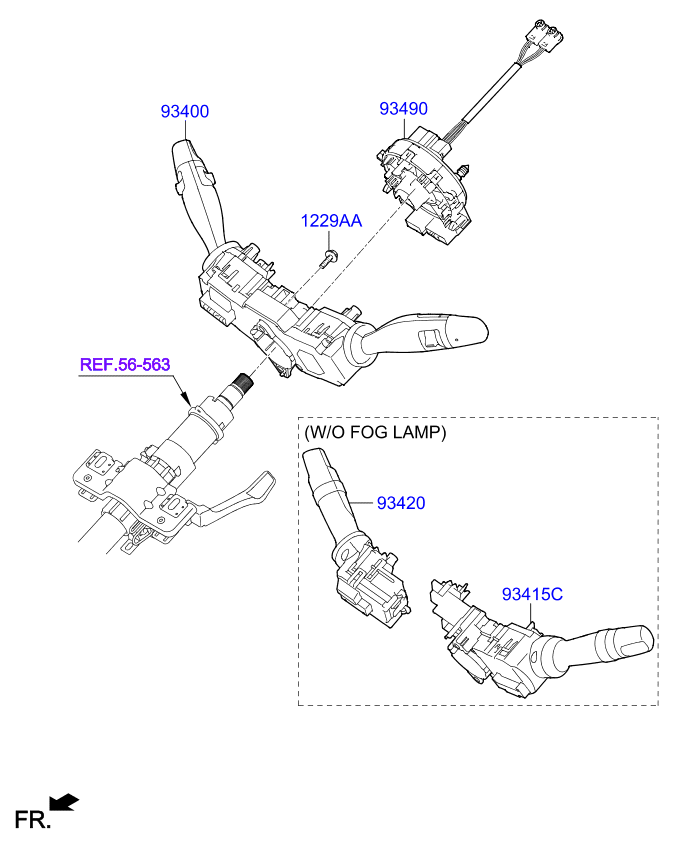 93400

93490

1229AA

REF.56-563

(W/O FOG LAMP)

93420

93415C

FR.