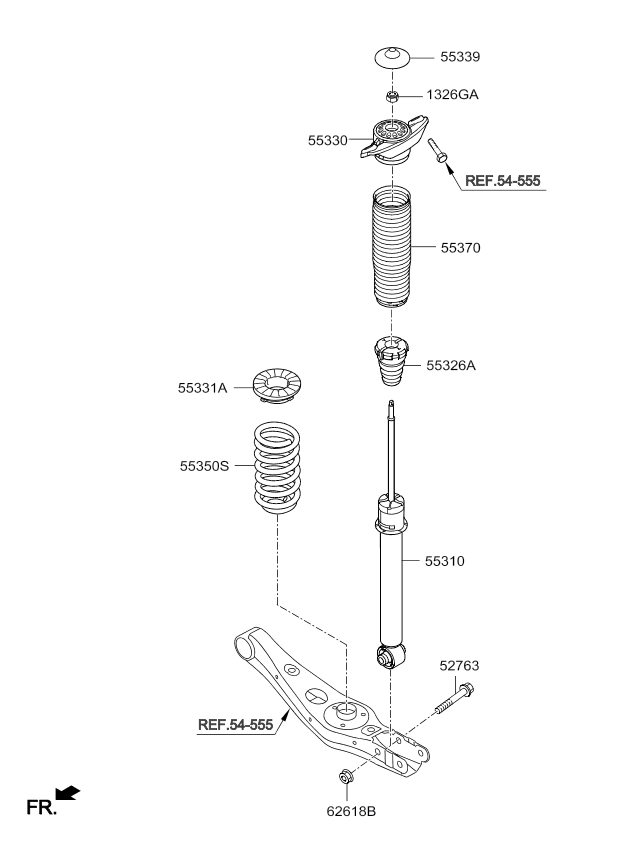 55339
1326GA
55330
REF.54-555
55370
55326A
55331A
55350S
55310
52763
REF.54-555
FR.
62618B