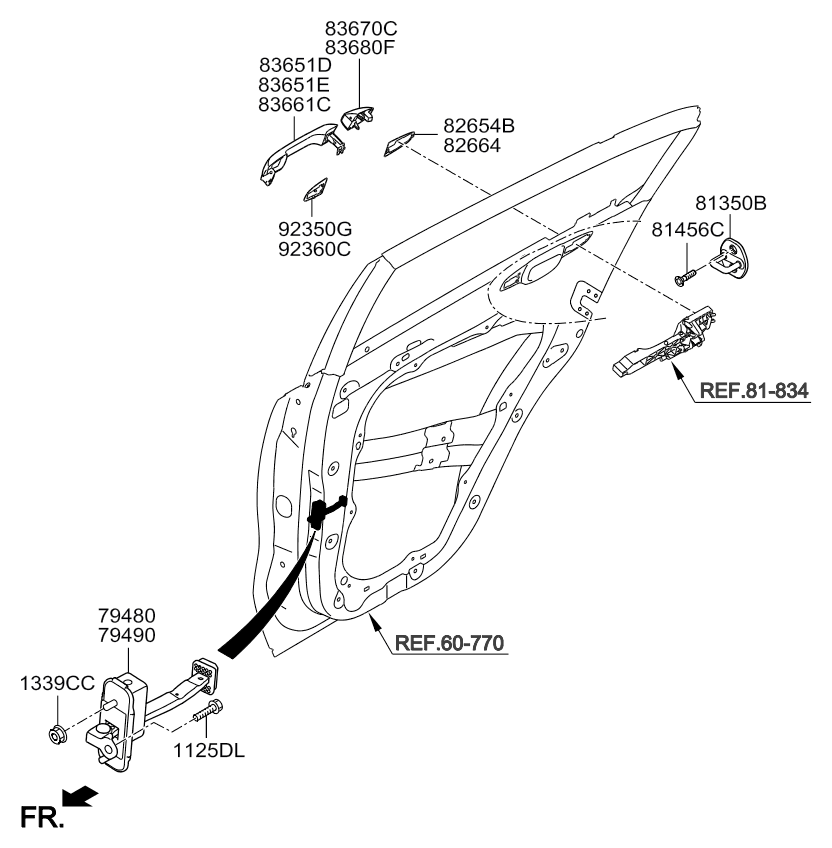 83670C
83680F
83651D
83651E
83661C
82654B
82664
92350G
92360C
81350B
81456C
REF.81-834
REF.60-770
79480
79490
1339CC
1125DL
FR.