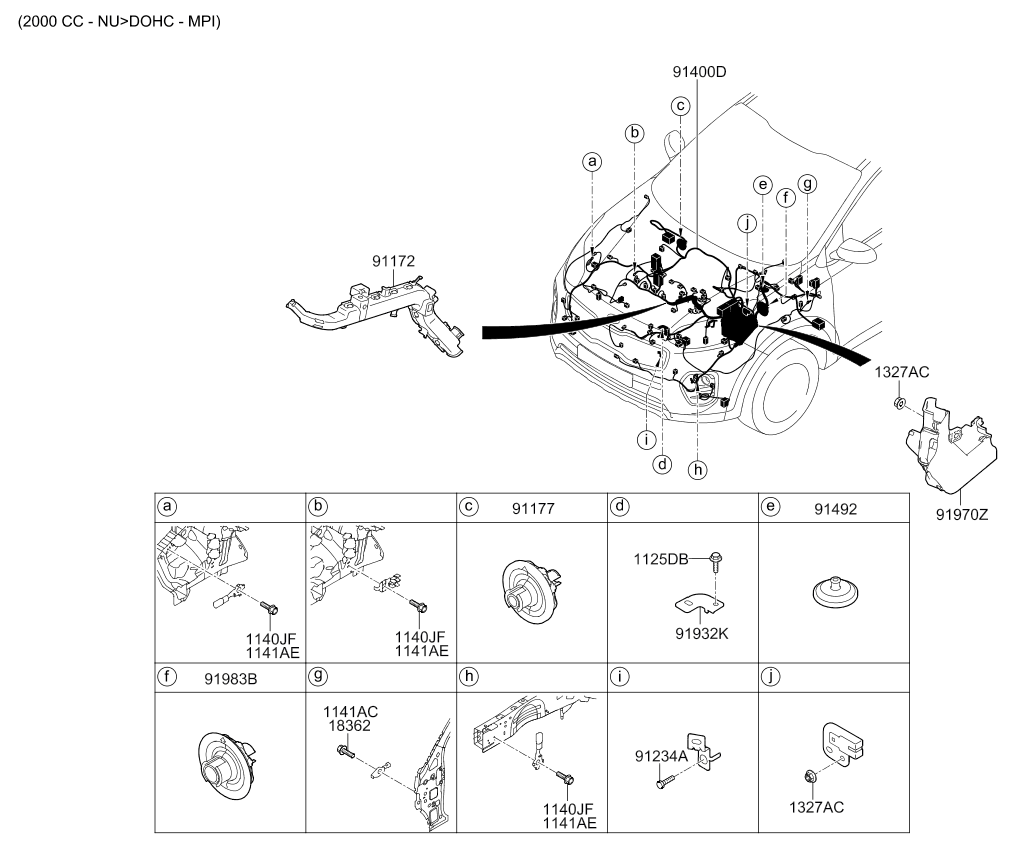 (2000 CC - NU>DOHC - MPI)

91400D

c
b
a
e
f
g
j

91172

1327AC

i
d
h

91970Z

| a | b | c 91177 | d | e 91492 |
|---|---|---|---|---|
| 1140JF 1141AE | 1140JF 1141AE | | 1125DB 91932K | |
| f 91983B | g | h | i | j |
| | 1141AC 18362 | 1140JF 1141AE | 91234A | 1327AC |