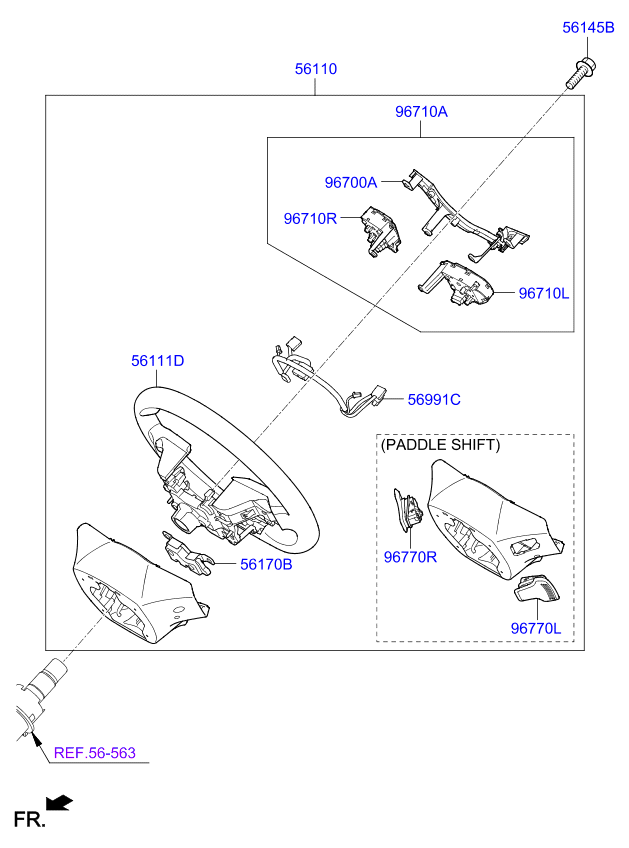 56145B

56110

96710A

96700A

96710R

96710L

56111D

56991C

(PADDLE SHIFT)

56170B

96770R

96770L

REF.56-563

FR.