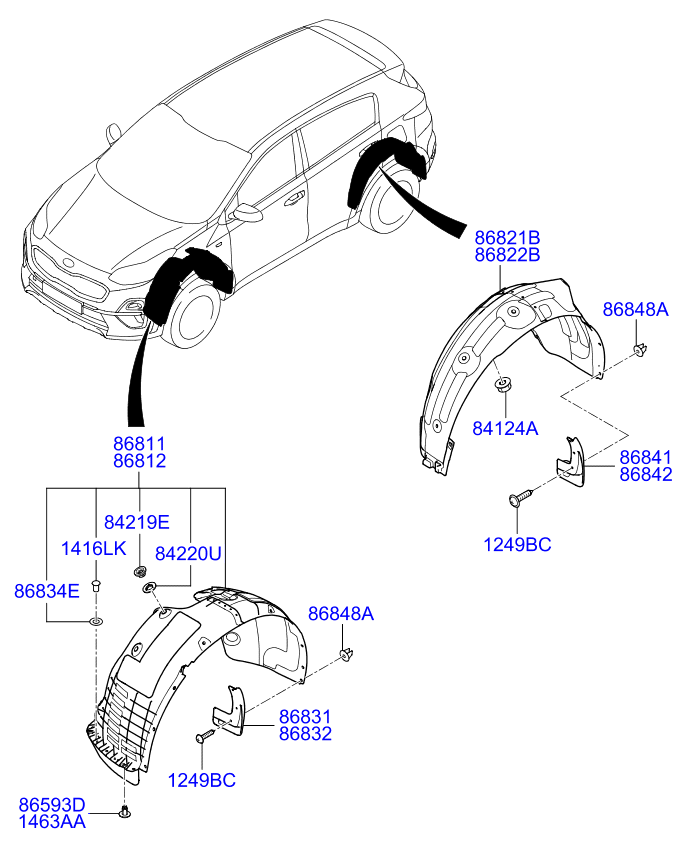 86821B
86822B

86848A

84124A

86841
86842

1249BC

86811
86812

84219E

1416LK

84220U

86834E

86848A

86831
86832

1249BC

86593D
1463AA