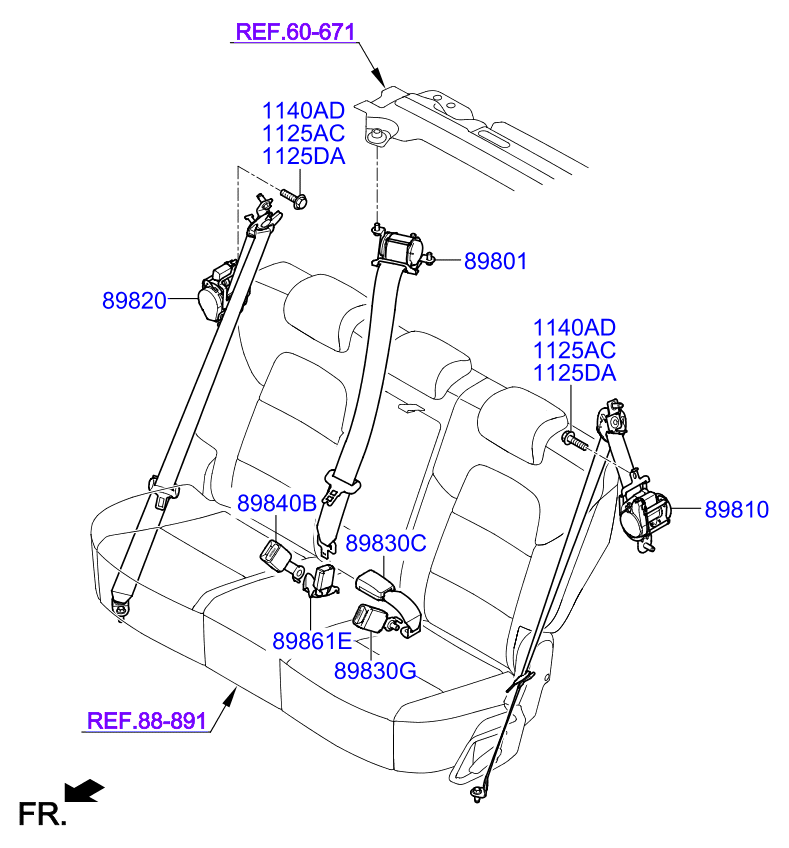 REF.60-671

1140AD
1125AC
1125DA

89801

89820

1140AD
1125AC
1125DA

89810

89840B

89830C

89861E

89830G

REF.88-891

FR.