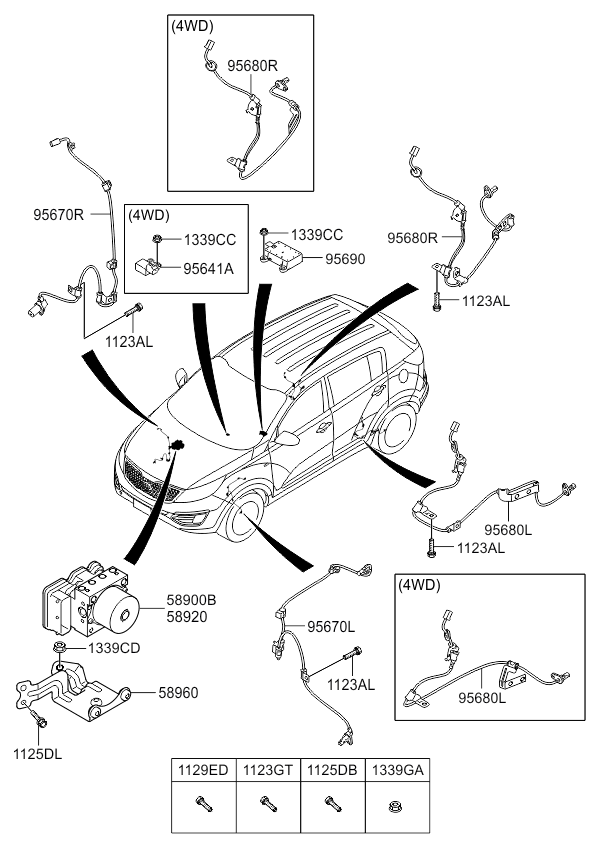 (4WD)
95680R

95670R

(4WD)
1339CC
95641A

1339CC
95690

95680R

1123AL

1123AL

95680L
1123AL

58900B
58920

1339CD

58960

1125DL

95670L

1123AL

(4WD)
95680L

| 1129ED | 1123GT | 1125DB | 1339GA |
|---|---|---|---|
| | | | |