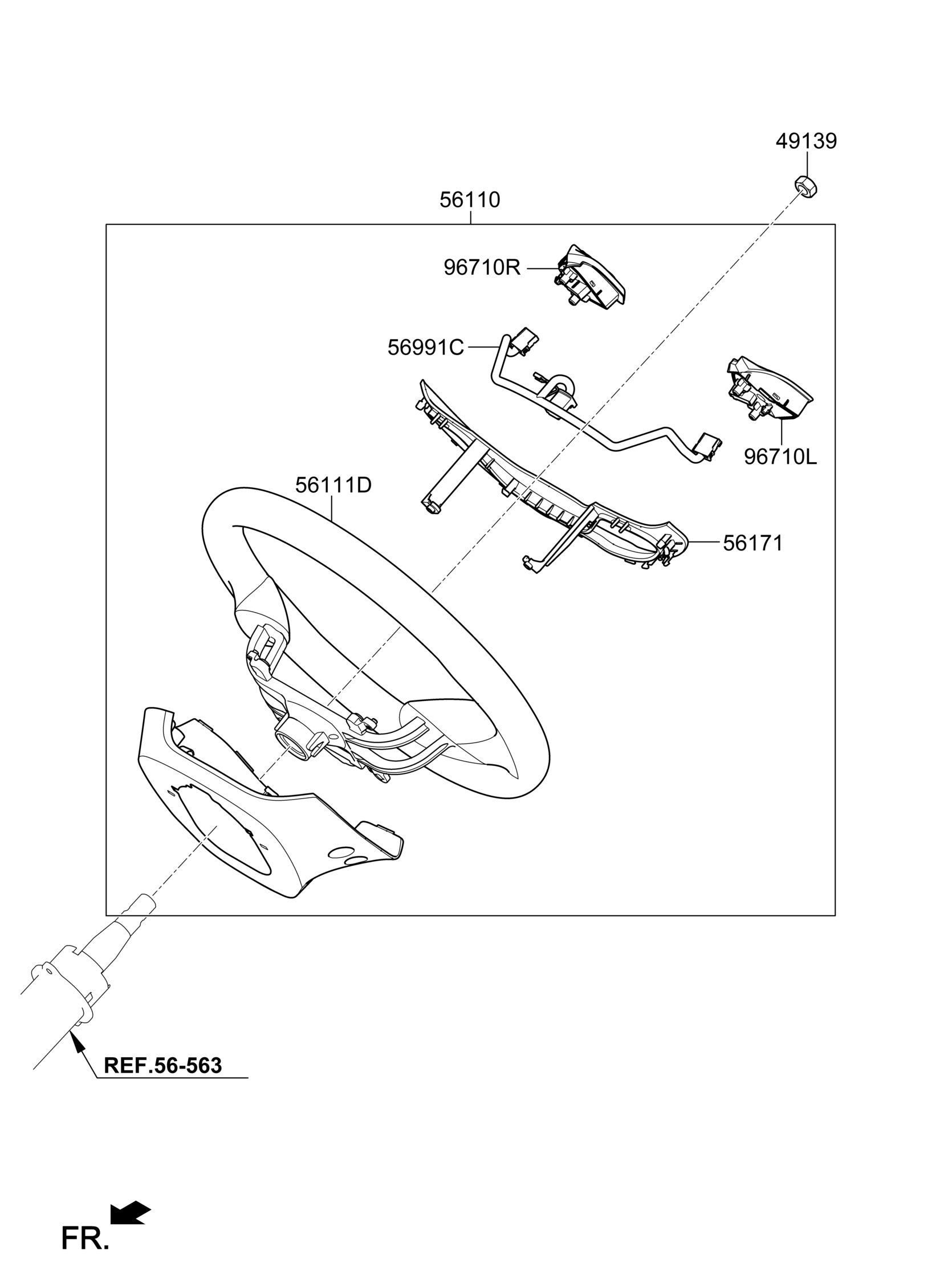 49139

56110

96710R

56991C

96710L

56111D

56171

REF.56-563

FR.