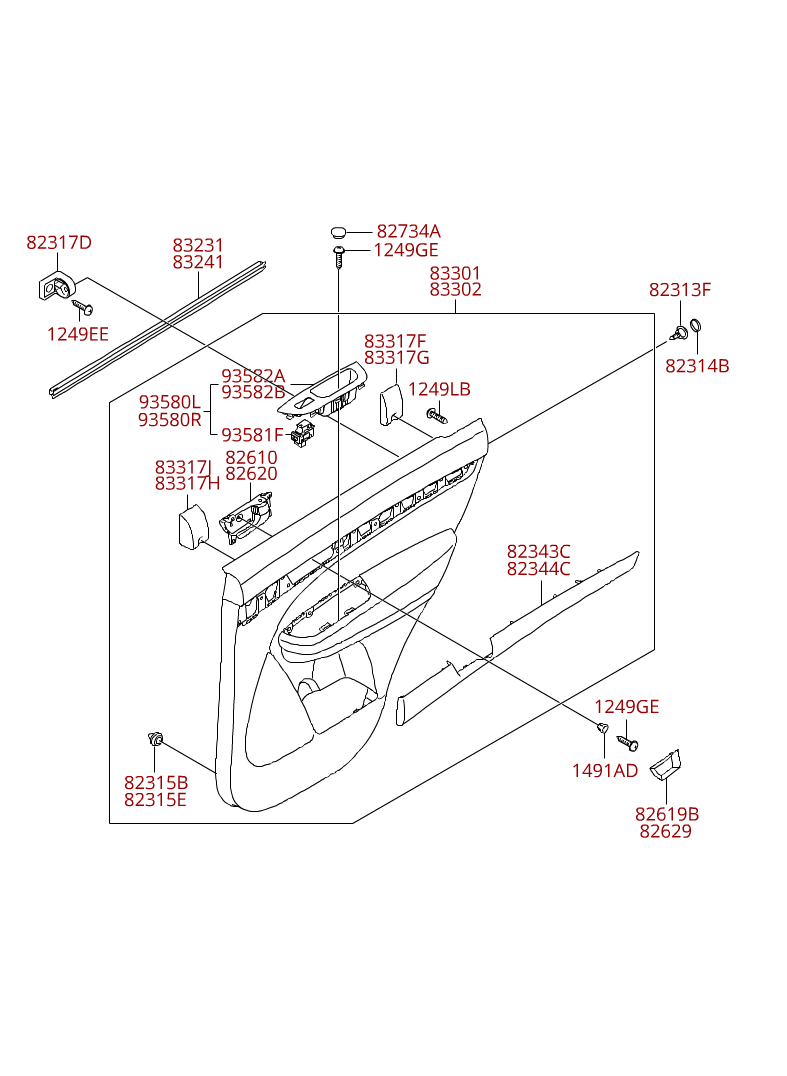 82317D
83231
83241
82734A
1249GE
83301
83302
82313F
1249EE
83317F
83317G
82314B
93582A
93582B
1249LB
93580L
93580R
93581F
83317J
83317H
82610
82620
82343C
82344C
1249GE
1491AD
82315B
82315E
82619B
82629