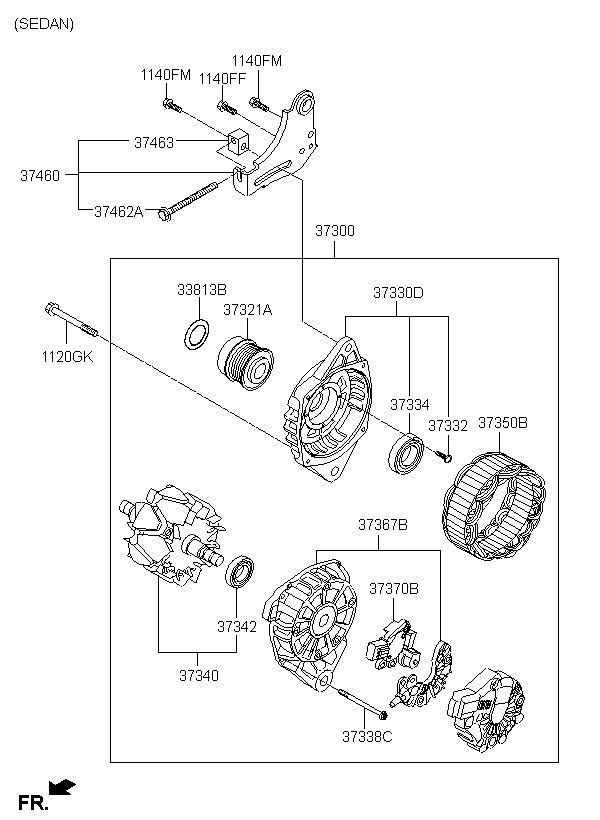 (SEDAN)

1140FM
1140FM
1140FF
37463
37460
37462A
37300
33813B
37321A
37330D
1120GK
37334
37332
37350B
37367B
37370B
37342
37340
37338C
FR.