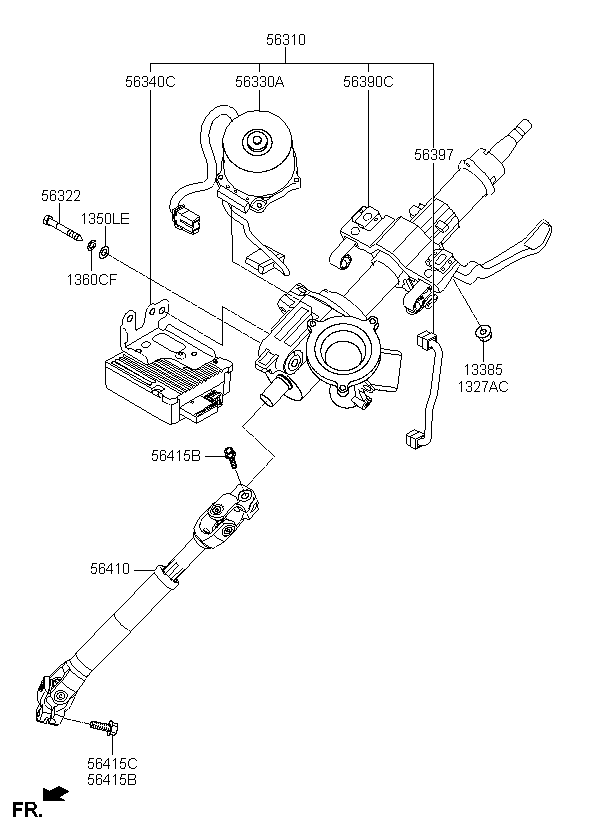 56310
56340C
56330A
56390C
56397
56322
1350LE
1360CF
13385
1327AC
56415B
56410
56415C
56415B
FR.