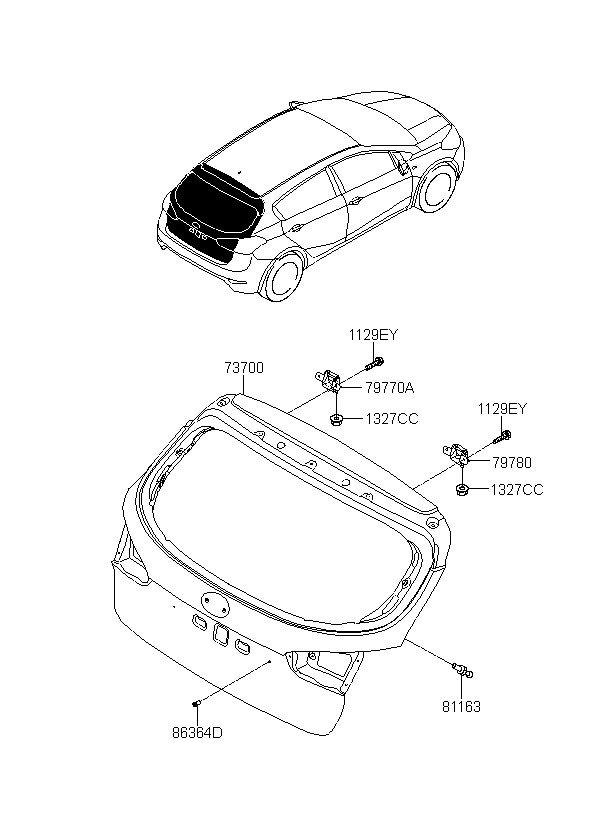 1129EY
73700
79770A
1327CC
1129EY
79780
1327CC
81163
86364D