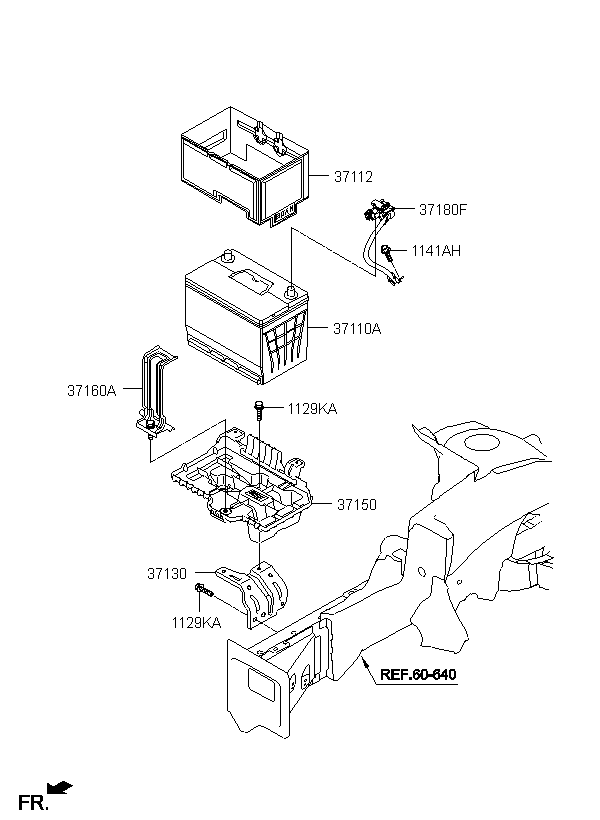 37112
37180F
1141AH
37110A
37160A
1129KA
37150
37130
1129KA
REF.60-640
FR.