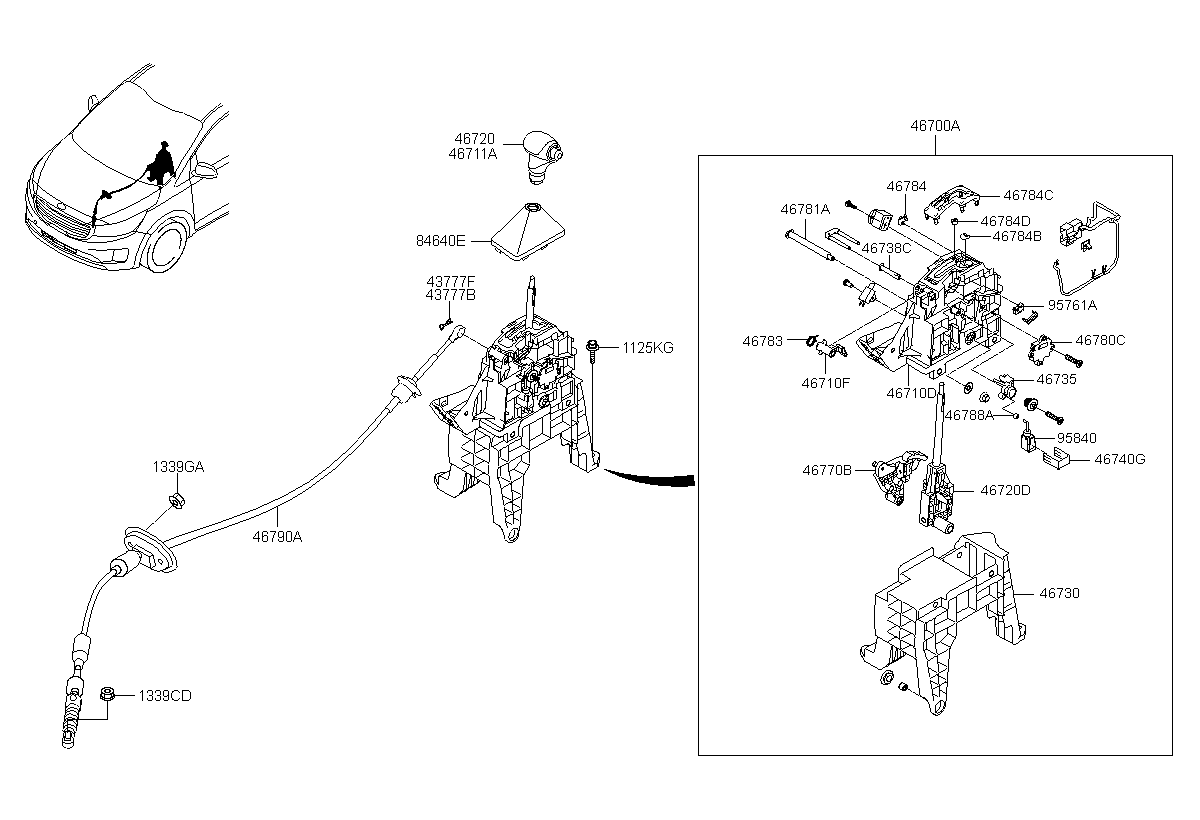 46720
46711A

84640E

43777F
43777B

1125KG

1339GA

46790A

1339CD

46700A

46784
46784C
46781A
46784D
46784B
46738C
95761A
46783
46780C
46710F
46710D
46735
46788A
95840
46740G
46770B
46720D
46730