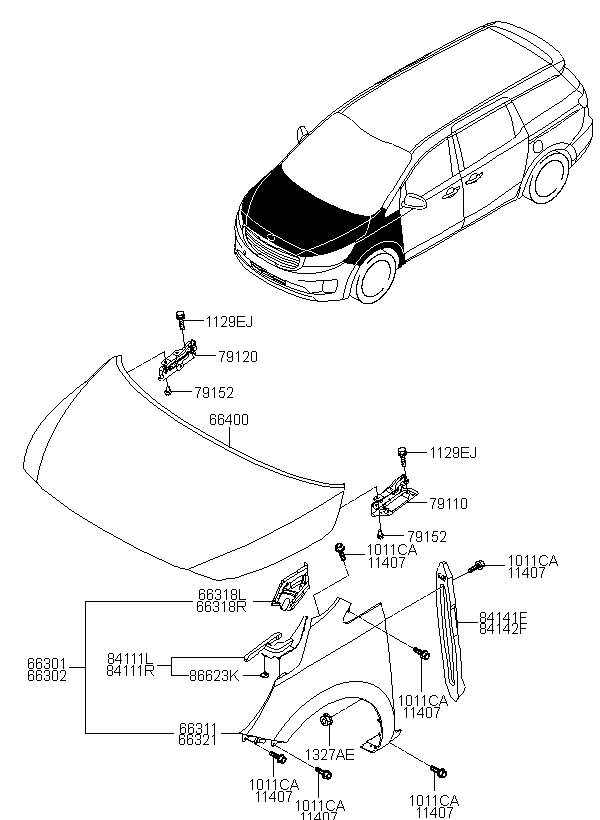 1129EJ
79120
79152
66400
1129EJ
79110
79152
1011CA
11407
1011CA
11407
66318L
66318R
84141F
84142F
66301
66302
84111L
84111R
86623K
1011CA
11407
66311
66321
1327AE
1011CA
11407
1011CA
11407
1011CA
11407