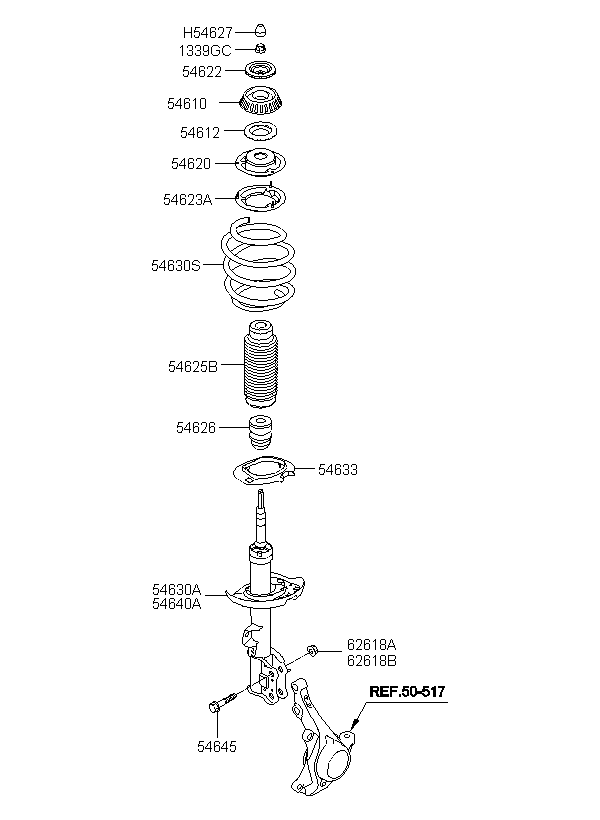 H54627
1339GC
54622
54610
54612
54620
54623A
54630S
54625B
54626
54633
54630A
54640A
62618A
62618B
REF.50-517
54645