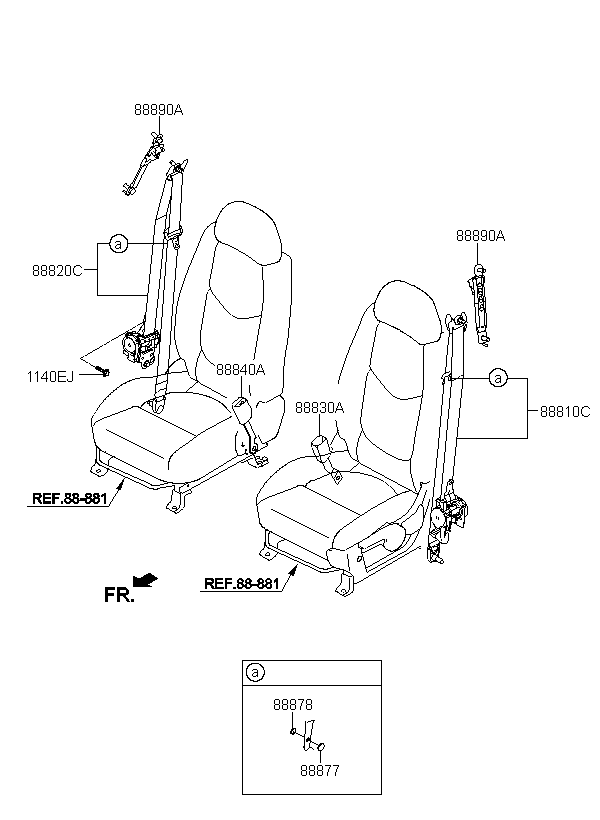 88890A

a

88820C

1140EJ

88840A

REF.88-881

FR.

88890A

a

88810C

88830A

REF.88-881

a

88878

88877