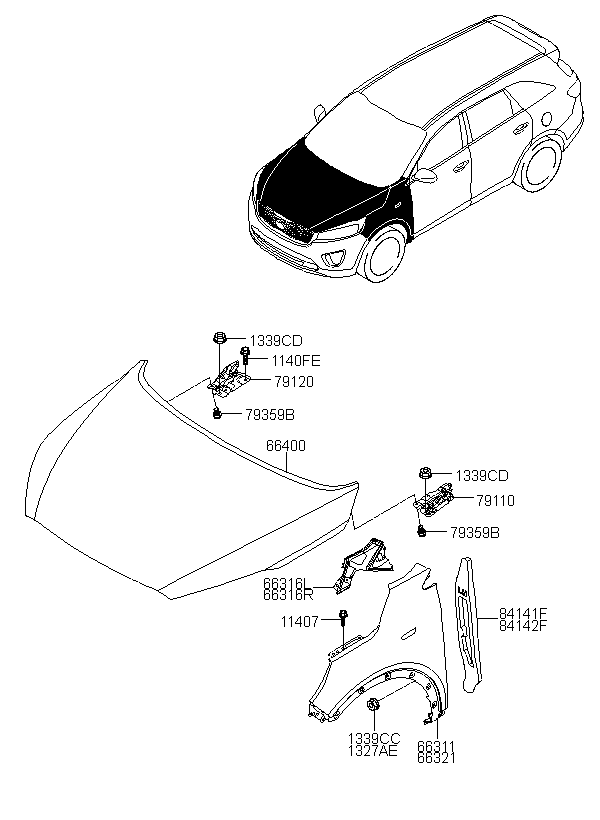 1339CD
1140FE
79120
79359B
66400
1339CD
79110
79359B
66316L
66316R
11407
84141F
84142F
1339CC
1327AE
66311
66321