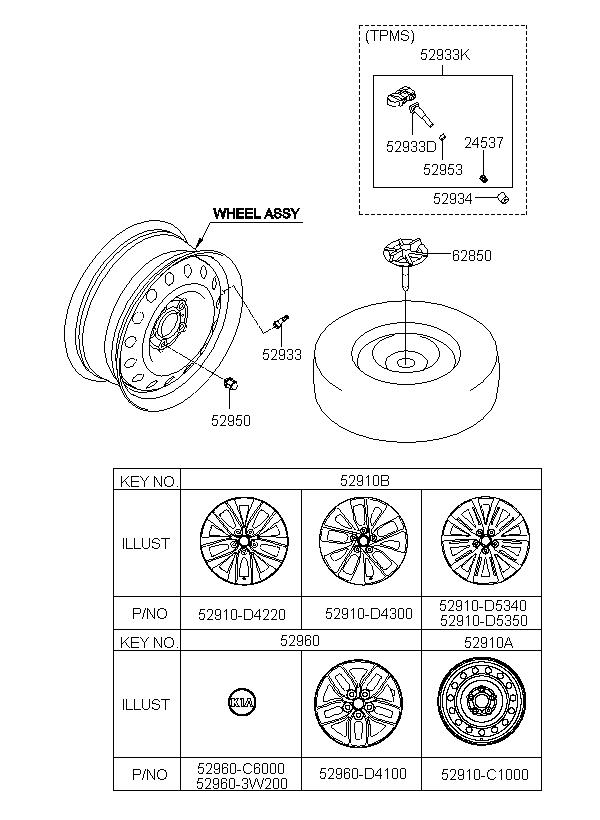 (TPMS)
52933K
52933D
24537
52953
52934
WHEEL ASSY
62850
52933
52950

| KEY NO. | 52910B | | |
|---|---|---|---|
| ILLUST | | | |
| P/NO | 52910-D4220 | 52910-D4300 | 52910-D5340 52910-D5350 |
| KEY NO. | 52960 | | 52910A |
| ILLUST | KIA | | |
| P/NO | 52960-C6000 52960-3W200 | 52960-D4100 | 52910-C1000 |