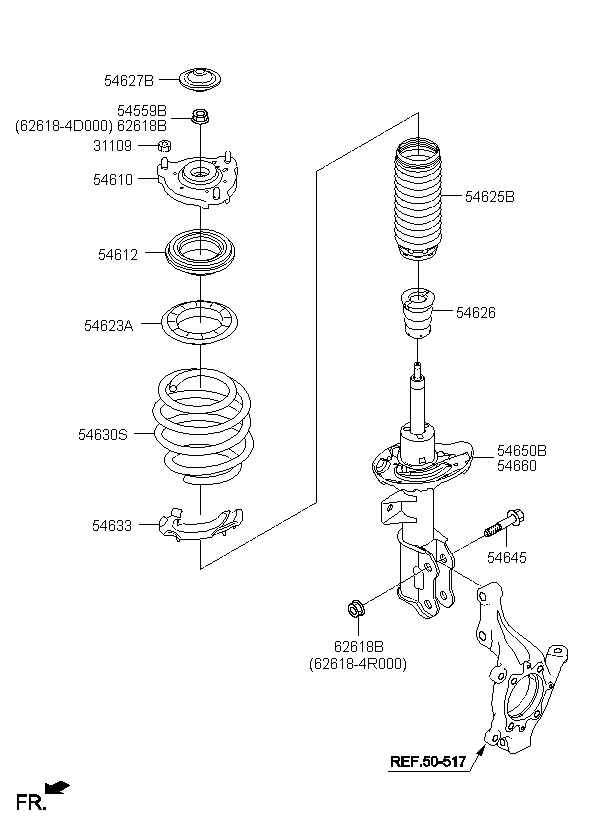 54627B
54559B
(62618-4D000) 62618B
31109
54610
54612
54623A
54630S
54633
54625B
54626
54650B
54660
54645
62618B
(62618-4R000)
REF.50-517
FR.