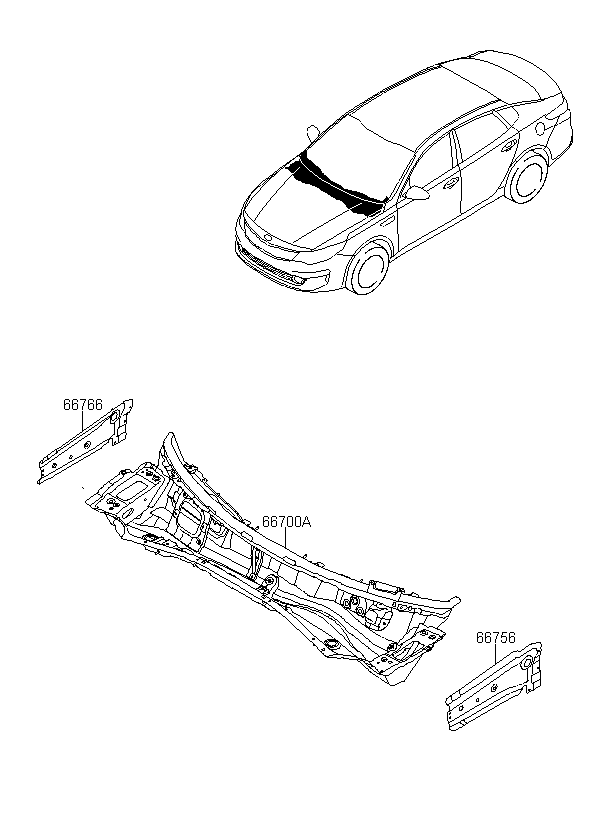 66766

66700A

66756