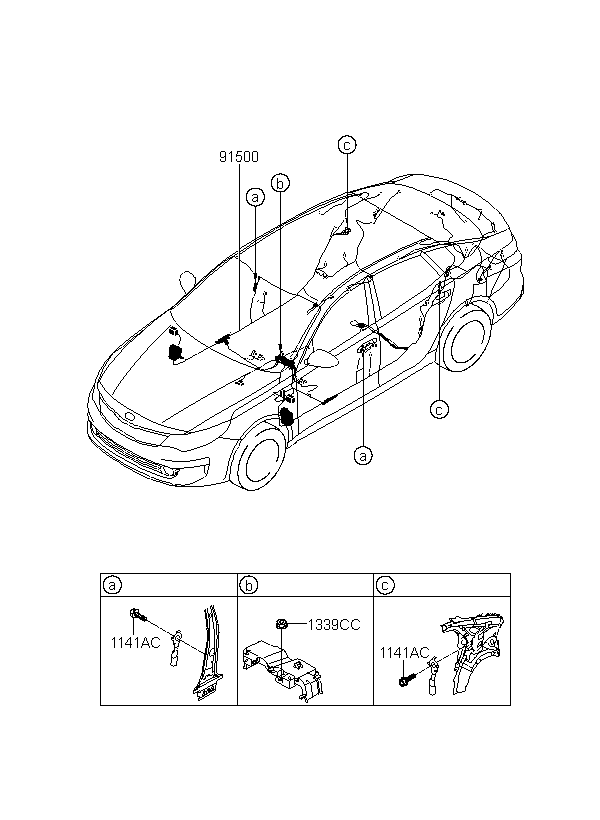 91500
a
b
c
c
a

| a | b | c |
|---|---|---|
| 1141AC | 1339CC | 1141AC |