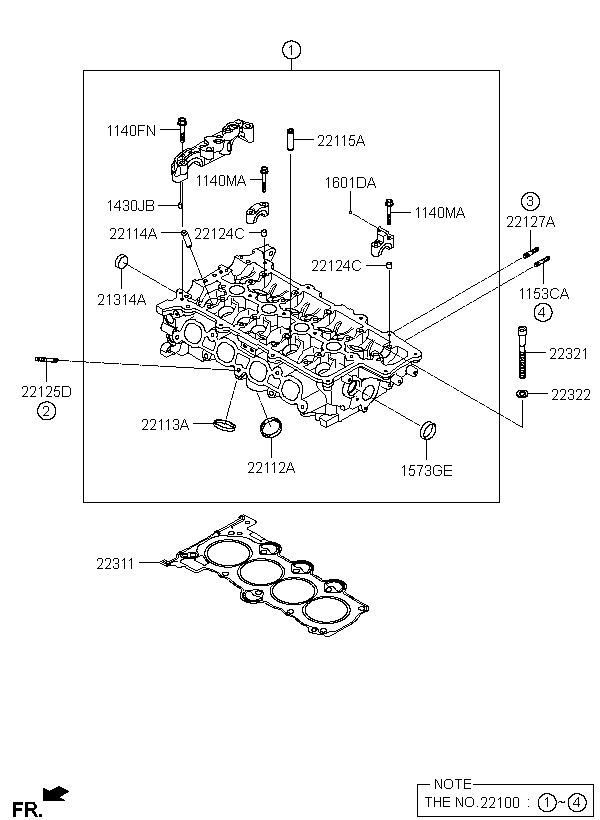 1
1140FN
22115A
1140MA
1601DA
1430JB
1140MA
3
22127A
22114A
22124C
22124C
21314A
1153CA
4
22321
22125D
2
22322
22113A
22112A
1573GE
22311
FR.
NOTE
THE NO.22100 : 1~4