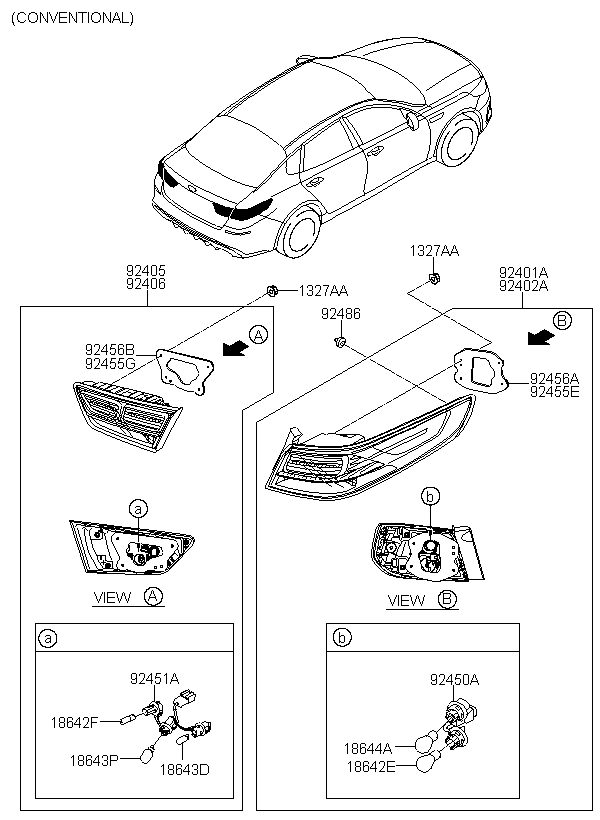 (CONVENTIONAL)

92405
92406

1327AA

1327AA

92401A
92402A

92486

92456B
92455G

A

B

92456A
92455E

a

b

VIEW A

VIEW B

a

92451A

18642F

18643P

18643D

b

92450A

18644A

18642E