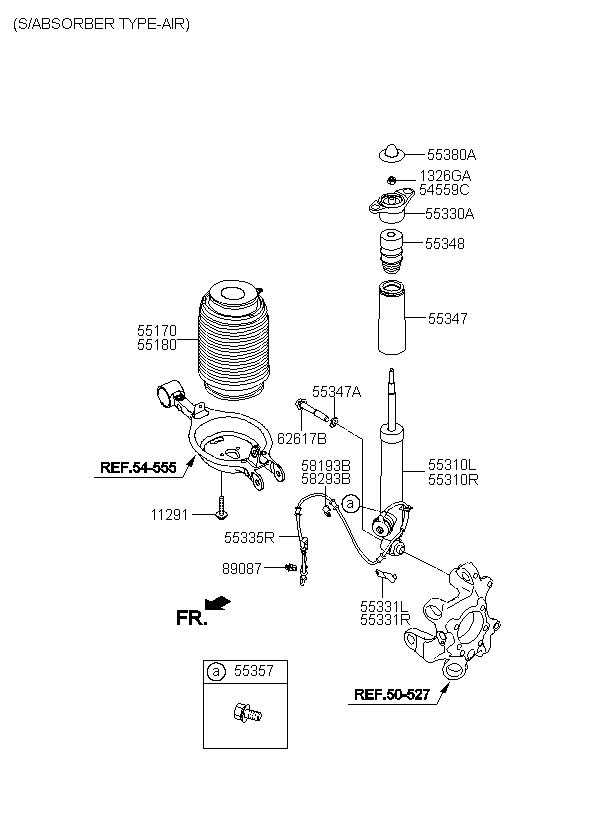 (S/ABSORBER TYPE-AIR)

55380A
1326GA
54559C
55330A
55348
55347
55170
55180
55347A
62617B
REF.54-555
58193B
58293B
55310L
55310R
a
11291
55335R
89087
55331L
55331R
FR.
a 55357
REF.50-527