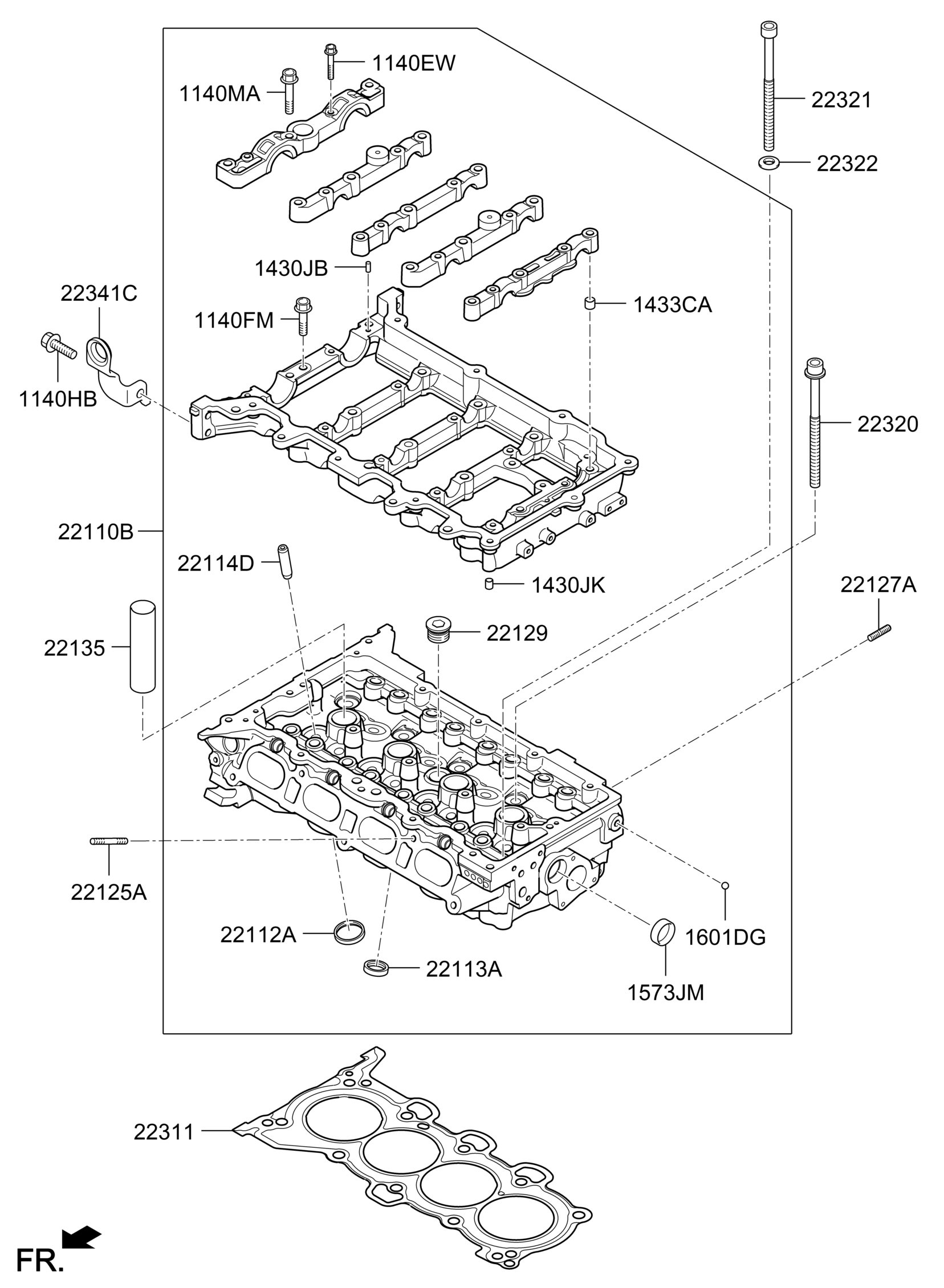 1140EW
1140MA
22321
22322
1430JB
22341C
1433CA
1140FM
1140HB
22320
22110B
22114D
1430JK
22127A
22135
22129
22125A
22112A
1601DG
22113A
1573JM
22311
FR.