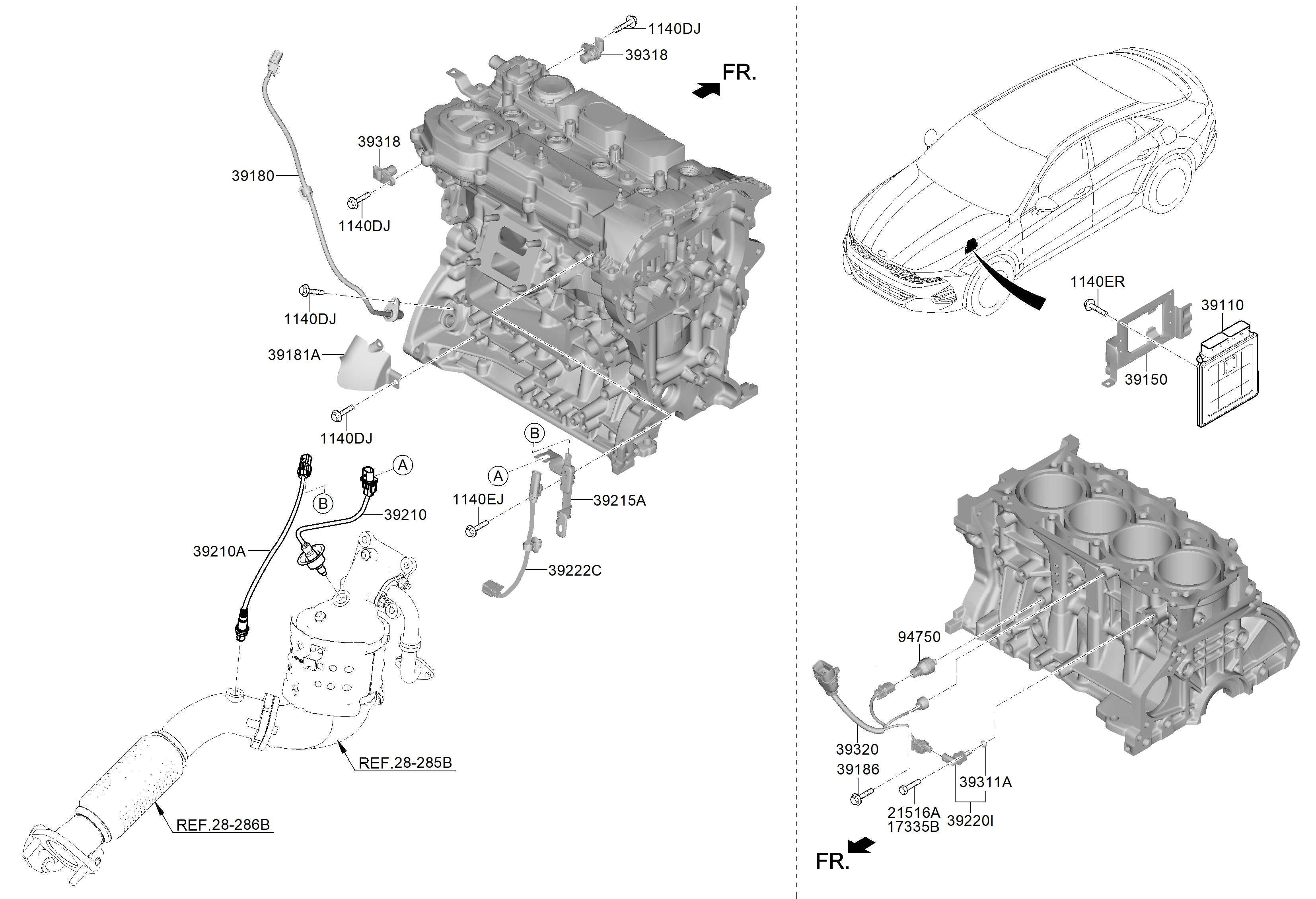 1140DJ
39318
FR.
39318
39180
1140DJ
1140DJ
39181A
1140DJ
B
A
A
B
1140EJ
39215A
39210
39210A
39222C
REF.28-285B
REF.28-286B
1140ER
39110
39150
94750
39320
39186
39311A
21516A
17335B
39220I
FR.