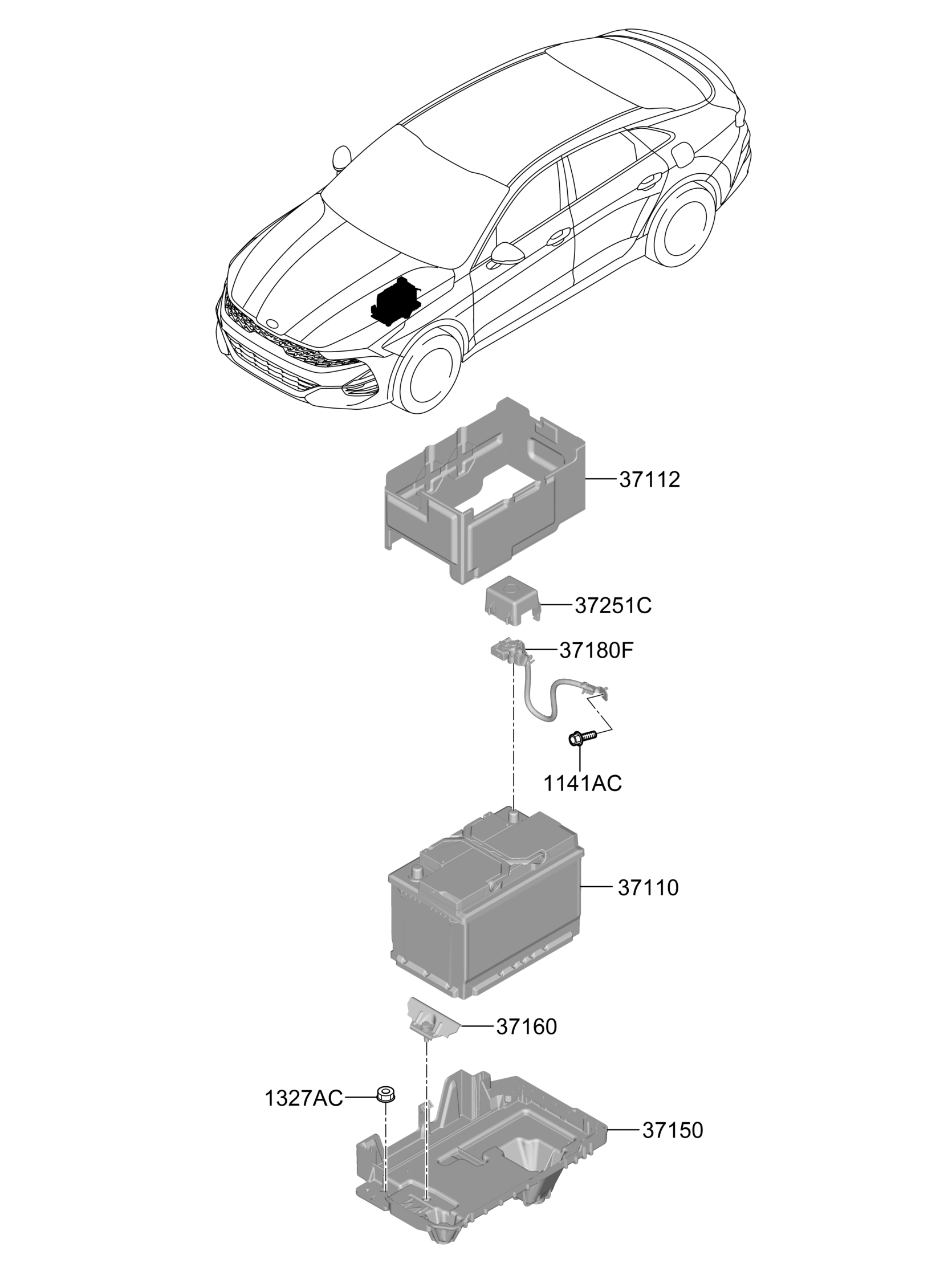 37112

37251C

37180F

1141AC

37110

37160

1327AC

37150