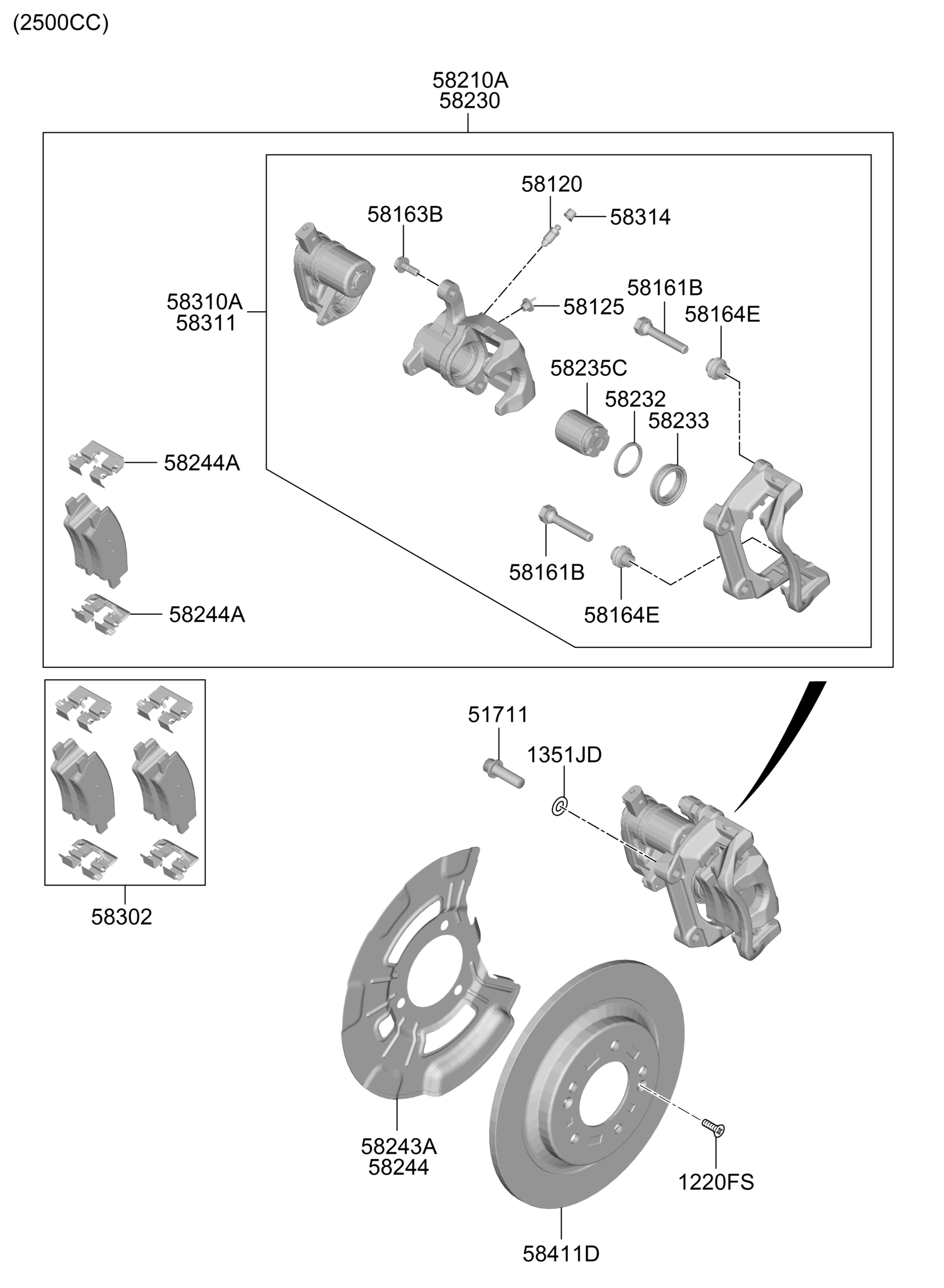 (2500CC)

58210A
58230

58120
58163B
58314
58310A
58311
58125
58161B
58164E
58235C
58232
58233
58244A
58161B
58164E
58244A

51711
1351JD
58302
58243A
58244
1220FS
58411D