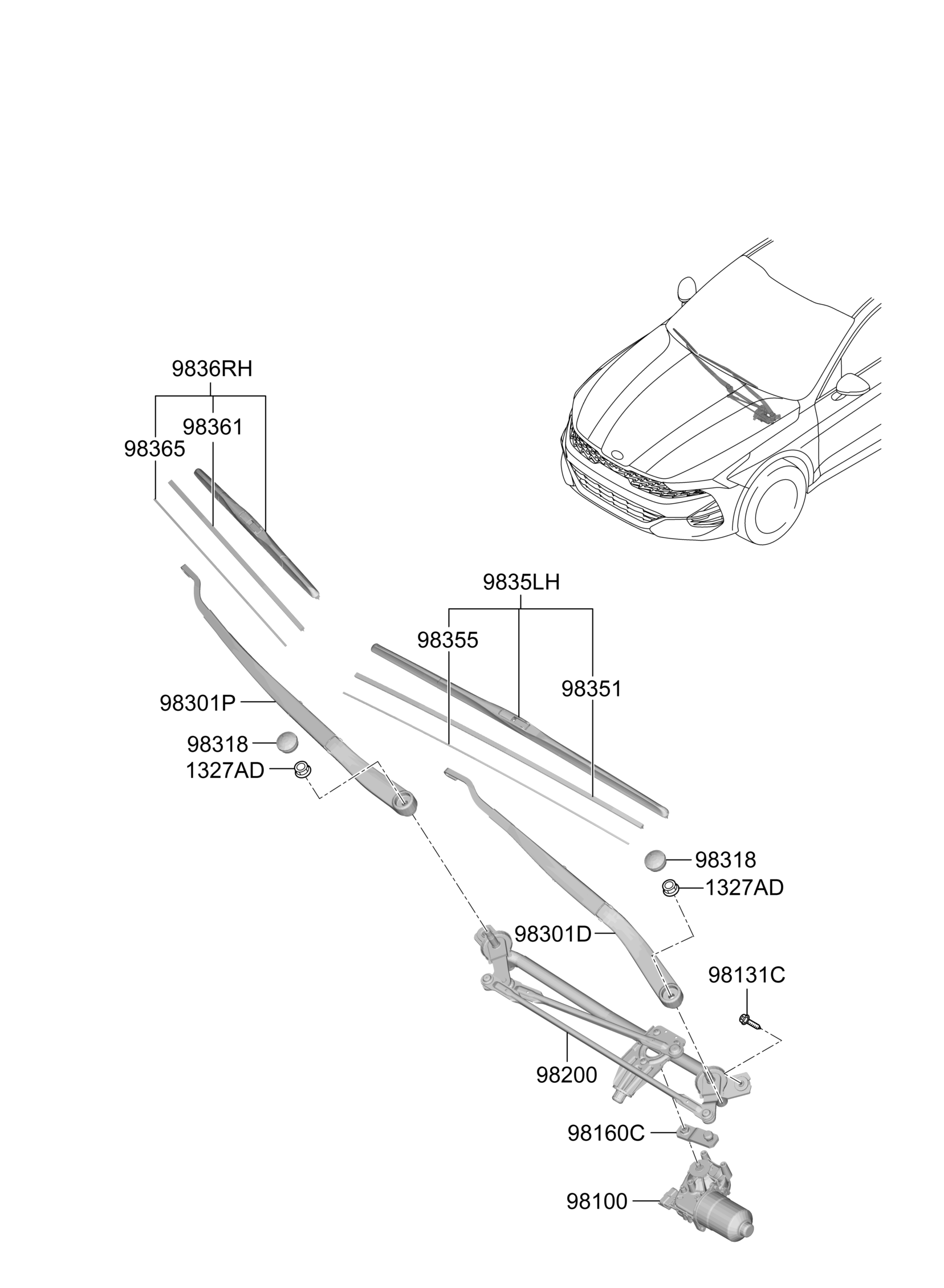 9836RH
98361
98365
9835LH
98355
98351
98301P
98318
1327AD
98318
1327AD
98301D
98131C
98200
98160C
98100