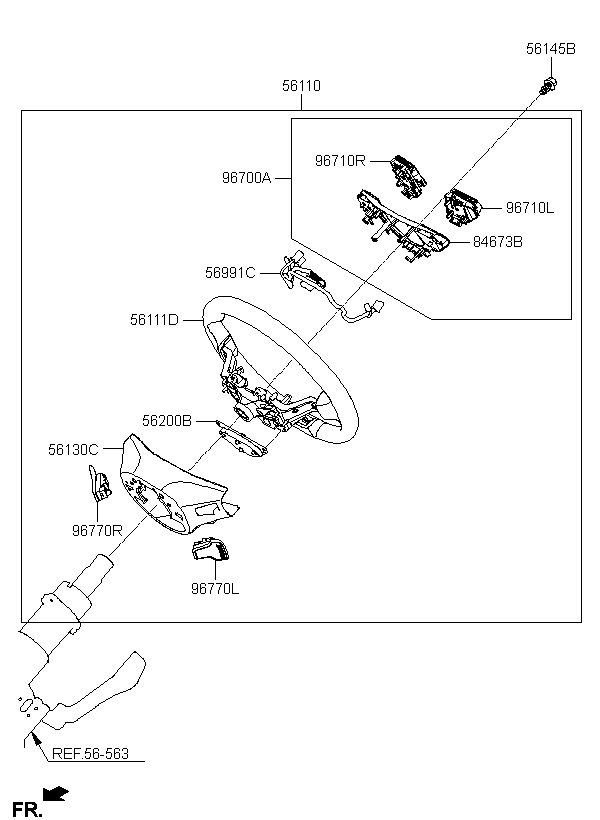 56145B
56110
96710R
96700A
96710L
84673B
56991C
56111D
56200B
56130C
96770R
96770L
REF.56-563
FR.