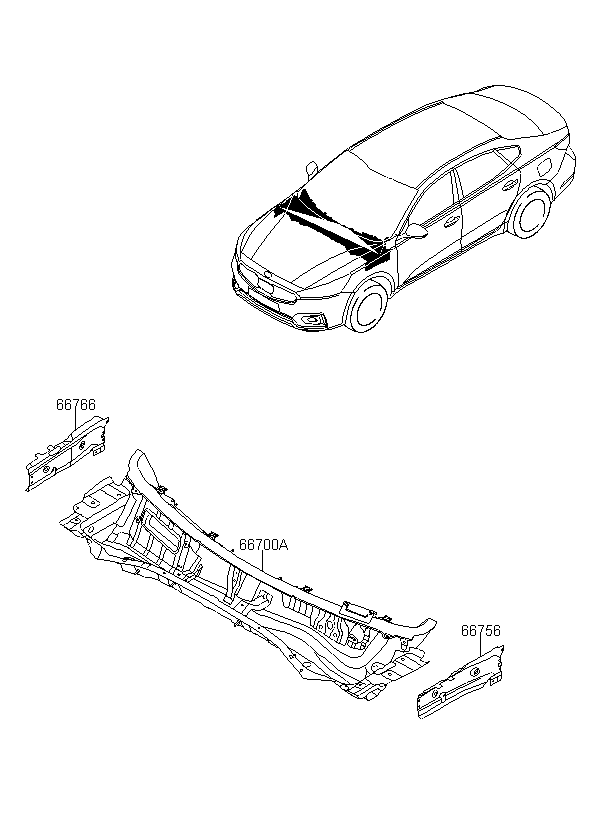 66766

66700A

66756