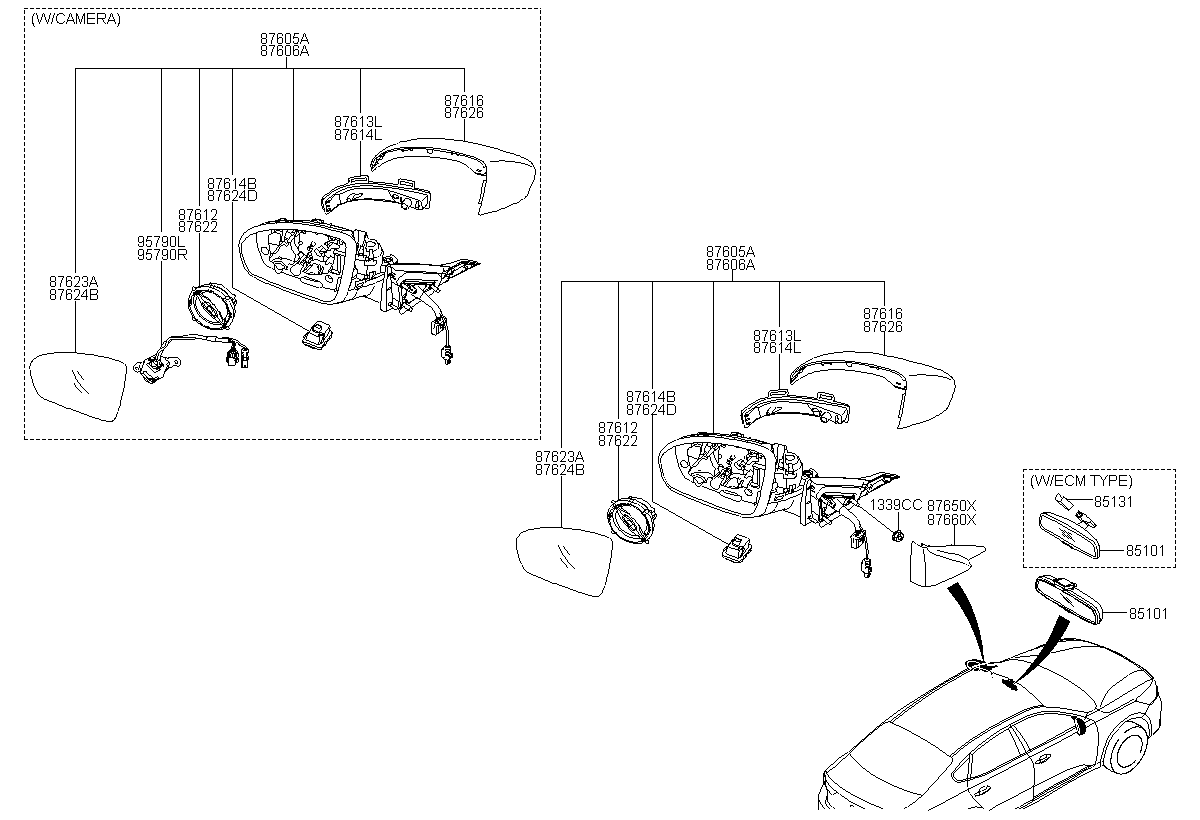 (W/CAMERA)

87605A
87606A

87616
87626

87613L
87614L

87614B
87624D

87612
87622

95790L
95790R

87623A
87624B

87605A
87606A

87616
87626

87613L
87614L

87614B
87624D

87612
87622

87623A
87624B

1339CC

87650X
87660X

(W/ECM TYPE)

85131

85101

85101