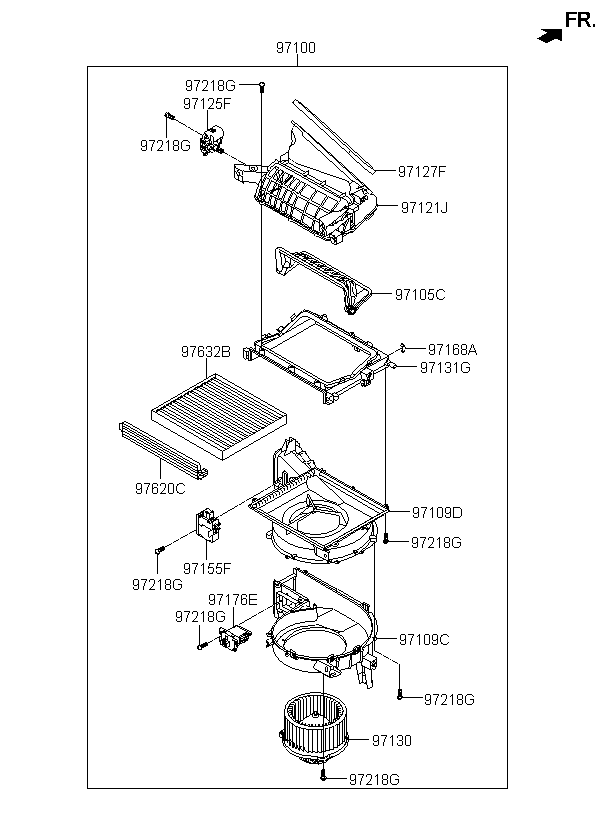 FR.

97100

97218G
97125F
97218G
97127F
97121J
97105C
97632B
97168A
97131G
97620C
97109D
97218G
97155F
97218G
97176E
97218G
97109C
97218G
97130
97218G