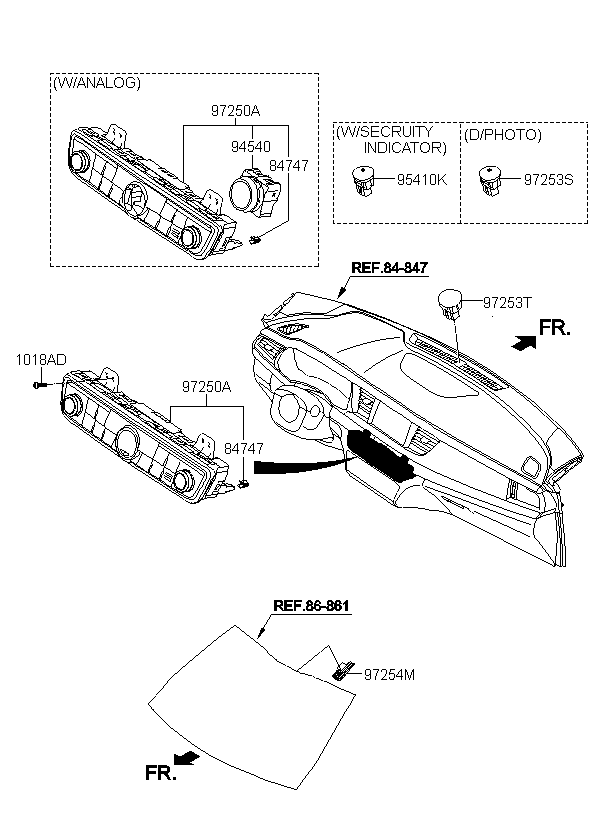 (W/ANALOG)
97250A
94540
84747

(W/SECRUITY INDICATOR)
95410K

(D/PHOTO)
97253S

REF.84-847
97253T
FR.

1018AD
97250A
84747

REF.86-861
97254M
FR.