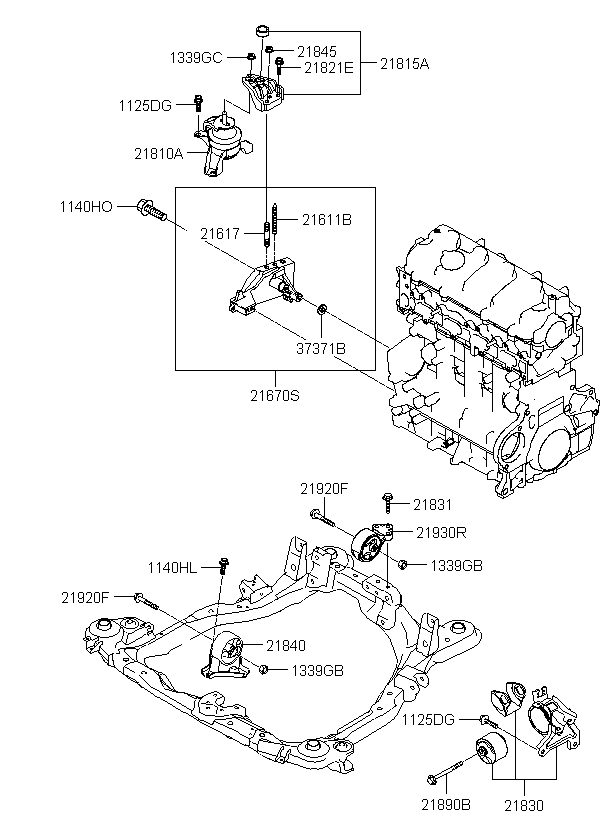 1339GC
21845
21821E
21815A
1125DG
21810A
1140HO
21617
21611B
37371B
21670S
21920F
21831
21930R
1339GB
1140HL
21920F
21840
1339GB
1125DG
21890B
21830