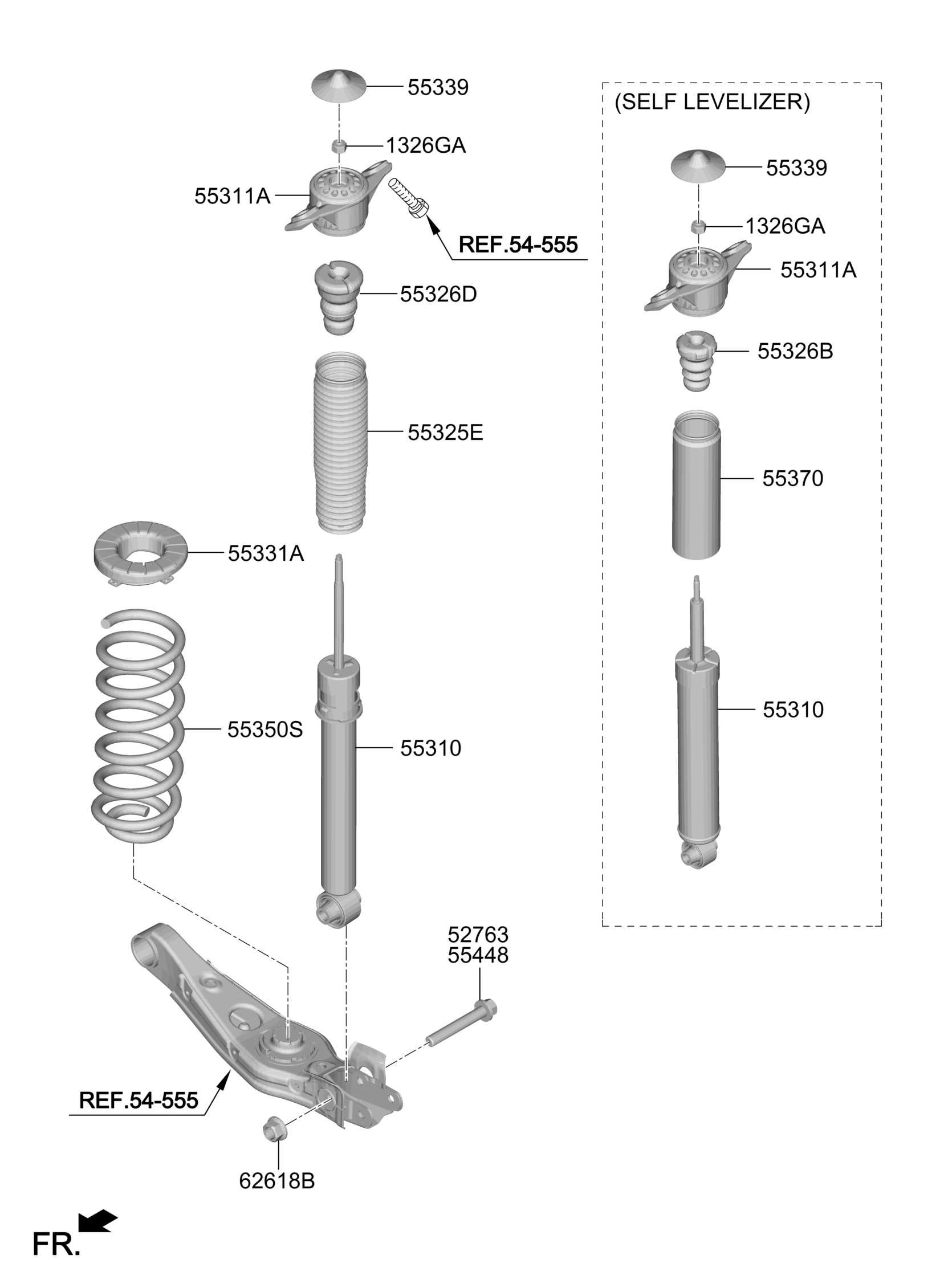 55339
1326GA
55311A
REF.54-555
55326D
55325E
55331A
55350S
55310
52763
55448
REF.54-555
62618B
FR.

(SELF LEVELIZER)
55339
1326GA
55311A
55326B
55370
55310